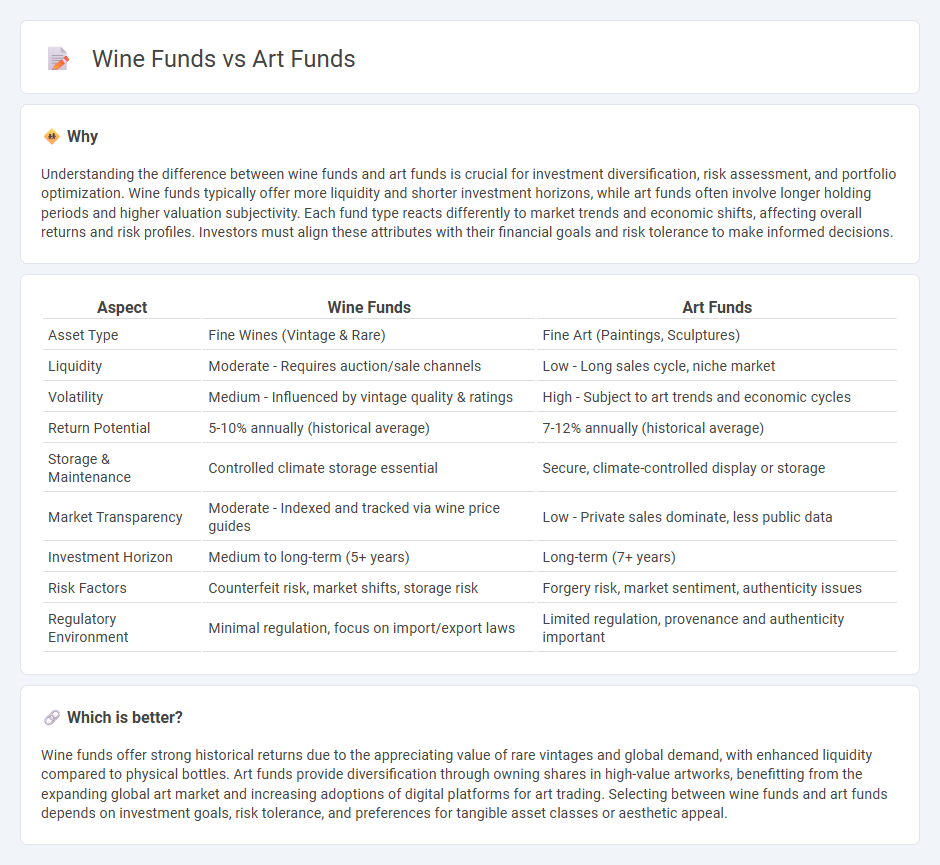 Wine Funds vs Art Funds

Why

Understanding the difference between wine funds and art funds is crucial for investment diversification, risk assessment, and portfolio optimization. Wine funds typically offer more liquidity and shorter investment horizons, while art funds often involve longer holding periods and higher valuation subjectivity. Each fund type reacts differently to market trends and economic shifts, affecting overall returns and risk profiles. Investors must align these attributes with their financial goals and risk tolerance to make informed decisions.

| Aspect | Wine Funds | Art Funds |
|---|---|---|
| Asset Type | Fine Wines (Vintage & Rare) | Fine Art (Paintings, Sculptures) |
| Liquidity | Moderate - Requires auction/sale channels | Low - Long sales cycle, niche market |
| Volatility | Medium - Influenced by vintage quality & ratings | High - Subject to art trends and economic cycles |
| Return Potential | 5-10% annually (historical average) | 7-12% annually (historical average) |
| Storage & Maintenance | Controlled climate storage essential | Secure, climate-controlled display or storage |
| Market Transparency | Moderate - Indexed and tracked via wine price guides | Low - Private sales dominate, less public data |
| Investment Horizon | Medium to long-term (5+ years) | Long-term (7+ years) |
| Risk Factors | Counterfeit risk, market shifts, storage risk | Forgery risk, market sentiment, authenticity issues |
| Regulatory Environment | Minimal regulation, focus on import/export laws | Limited regulation, provenance and authenticity important |

Which is better?

Wine funds offer strong historical returns due to the appreciating value of rare vintages and global demand, with enhanced liquidity compared to physical bottles. Art funds provide diversification through owning shares in high-value artworks, benefitting from the expanding global art market and increasing adoptions of digital platforms for art trading. Selecting between wine funds and art funds depends on investment goals, risk tolerance, and preferences for tangible asset classes or aesthetic appeal.