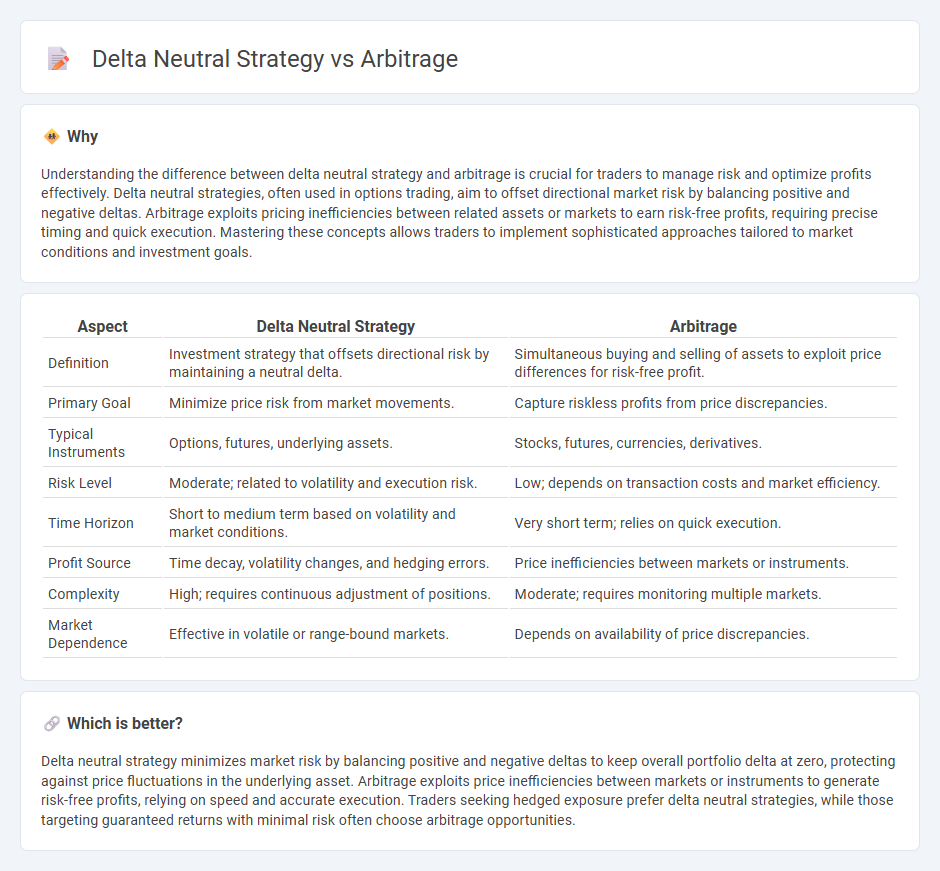 Delta Neutral Strategy vs Arbitrage

Why

Understanding the difference between delta neutral strategy and arbitrage is crucial for traders to manage risk and optimize profits effectively. Delta neutral strategies, often used in options trading, aim to offset directional market risk by balancing positive and negative deltas. Arbitrage exploits pricing inefficiencies between related assets or markets to earn risk-free profits, requiring precise timing and quick execution. Mastering these concepts allows traders to implement sophisticated approaches tailored to market conditions and investment goals.

| Aspect | Delta Neutral Strategy | Arbitrage |
|---|---|---|
| Definition | Investment strategy that offsets directional risk by maintaining a neutral delta. | Simultaneous buying and selling of assets to exploit price differences for risk-free profit. |
| Primary Goal | Minimize price risk from market movements. | Capture riskless profits from price discrepancies. |
| Typical Instruments | Options, futures, underlying assets. | Stocks, futures, currencies, derivatives. |
| Risk Level | Moderate; related to volatility and execution risk. | Low; depends on transaction costs and market efficiency. |
| Time Horizon | Short to medium term based on volatility and market conditions. | Very short term; relies on quick execution. |
| Profit Source | Time decay, volatility changes, and hedging errors. | Price inefficiencies between markets or instruments. |
| Complexity | High; requires continuous adjustment of positions. | Moderate; requires monitoring multiple markets. |
| Market Dependence | Effective in volatile or range-bound markets. | Depends on availability of price discrepancies. |

Which is better?

Delta neutral strategy minimizes market risk by balancing positive and negative deltas to keep overall portfolio delta at zero, protecting against price fluctuations in the underlying asset. Arbitrage exploits price inefficiencies between markets or instruments to generate risk-free profits, relying on speed and accurate execution. Traders seeking hedged exposure prefer delta neutral strategies, while those targeting guaranteed returns with minimal risk often choose arbitrage opportunities.