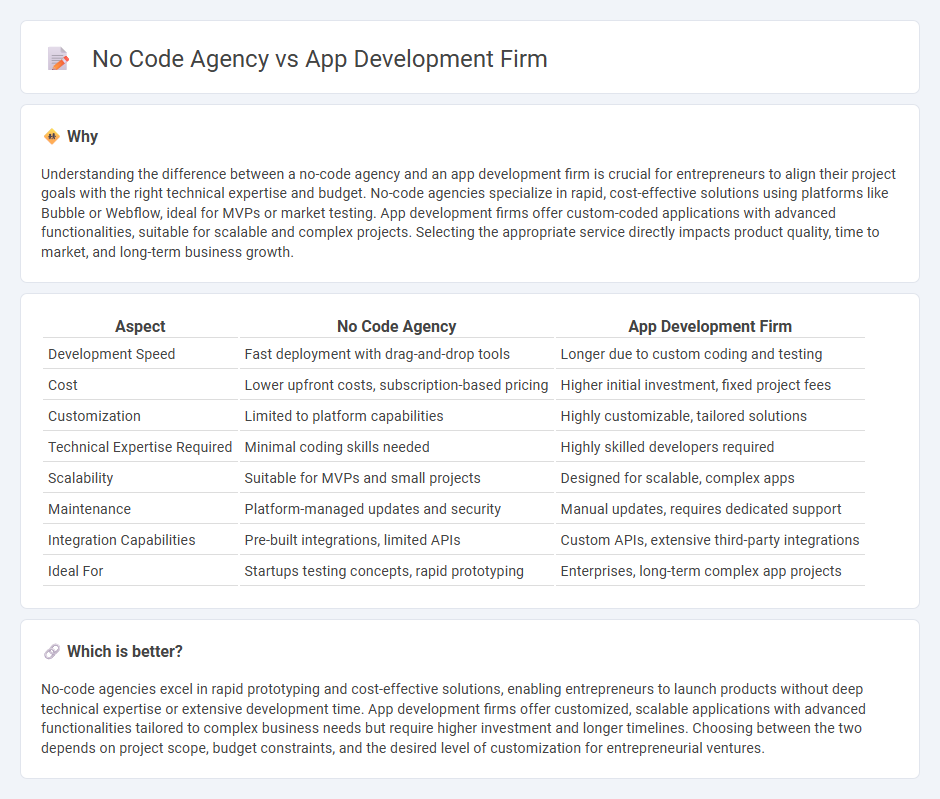 No Code Agency vs App Development Firm

Why

Understanding the difference between a no-code agency and an app development firm is crucial for entrepreneurs to align their project goals with the right technical expertise and budget. No-code agencies specialize in rapid, cost-effective solutions using platforms like Bubble or Webflow, ideal for MVPs or market testing. App development firms offer custom-coded applications with advanced functionalities, suitable for scalable and complex projects. Selecting the appropriate service directly impacts product quality, time to market, and long-term business growth.

| Aspect | No Code Agency | App Development Firm |
|---|---|---|
| Development Speed | Fast deployment with drag-and-drop tools | Longer due to custom coding and testing |
| Cost | Lower upfront costs, subscription-based pricing | Higher initial investment, fixed project fees |
| Customization | Limited to platform capabilities | Highly customizable, tailored solutions |
| Technical Expertise Required | Minimal coding skills needed | Highly skilled developers required |
| Scalability | Suitable for MVPs and small projects | Designed for scalable, complex apps |
| Maintenance | Platform-managed updates and security | Manual updates, requires dedicated support |
| Integration Capabilities | Pre-built integrations, limited APIs | Custom APIs, extensive third-party integrations |
| Ideal For | Startups testing concepts, rapid prototyping | Enterprises, long-term complex app projects |

Which is better?

No-code agencies excel in rapid prototyping and cost-effective solutions, enabling entrepreneurs to launch products without deep technical expertise or extensive development time. App development firms offer customized, scalable applications with advanced functionalities tailored to complex business needs but require higher investment and longer timelines. Choosing between the two depends on project scope, budget constraints, and the desired level of customization for entrepreneurial ventures.