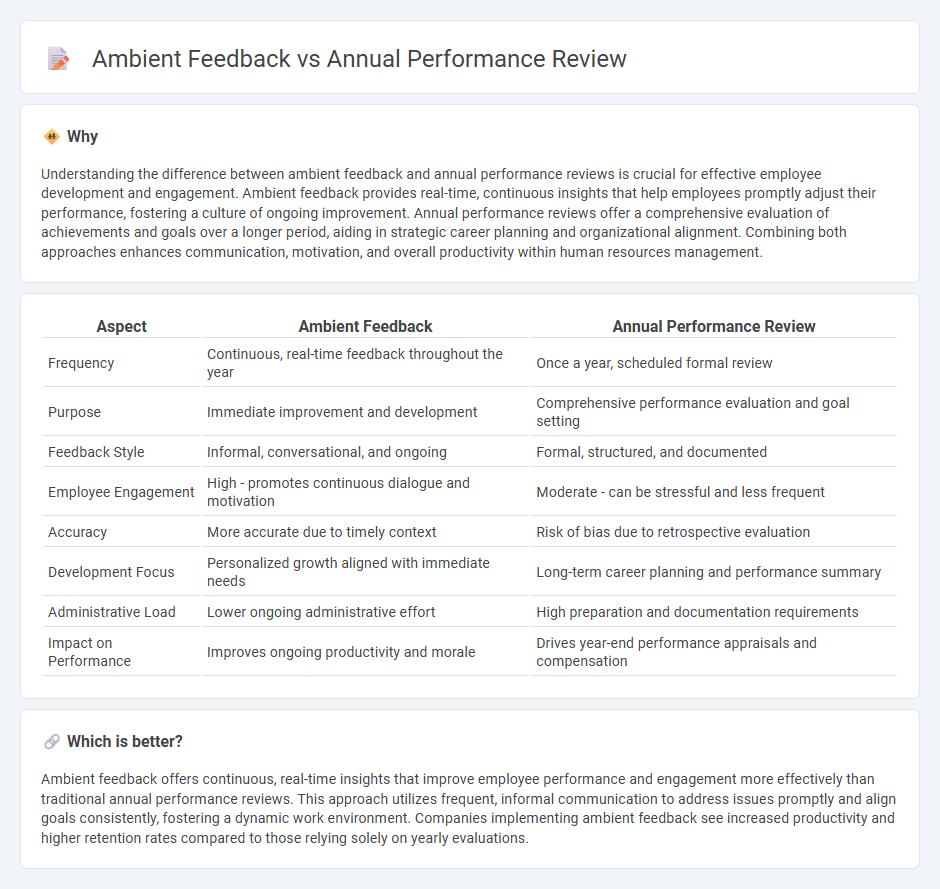 Ambient Feedback vs Annual Performance Review

Why

Understanding the difference between ambient feedback and annual performance reviews is crucial for effective employee development and engagement. Ambient feedback provides real-time, continuous insights that help employees promptly adjust their performance, fostering a culture of ongoing improvement. Annual performance reviews offer a comprehensive evaluation of achievements and goals over a longer period, aiding in strategic career planning and organizational alignment. Combining both approaches enhances communication, motivation, and overall productivity within human resources management.

| Aspect | Ambient Feedback | Annual Performance Review |
|---|---|---|
| Frequency | Continuous, real-time feedback throughout the year | Once a year, scheduled formal review |
| Purpose | Immediate improvement and development | Comprehensive performance evaluation and goal setting |
| Feedback Style | Informal, conversational, and ongoing | Formal, structured, and documented |
| Employee Engagement | High - promotes continuous dialogue and motivation | Moderate - can be stressful and less frequent |
| Accuracy | More accurate due to timely context | Risk of bias due to retrospective evaluation |
| Development Focus | Personalized growth aligned with immediate needs | Long-term career planning and performance summary |
| Administrative Load | Lower ongoing administrative effort | High preparation and documentation requirements |
| Impact on Performance | Improves ongoing productivity and morale | Drives year-end performance appraisals and compensation |

Which is better?

Ambient feedback offers continuous, real-time insights that improve employee performance and engagement more effectively than traditional annual performance reviews. This approach utilizes frequent, informal communication to address issues promptly and align goals consistently, fostering a dynamic work environment. Companies implementing ambient feedback see increased productivity and higher retention rates compared to those relying solely on yearly evaluations.