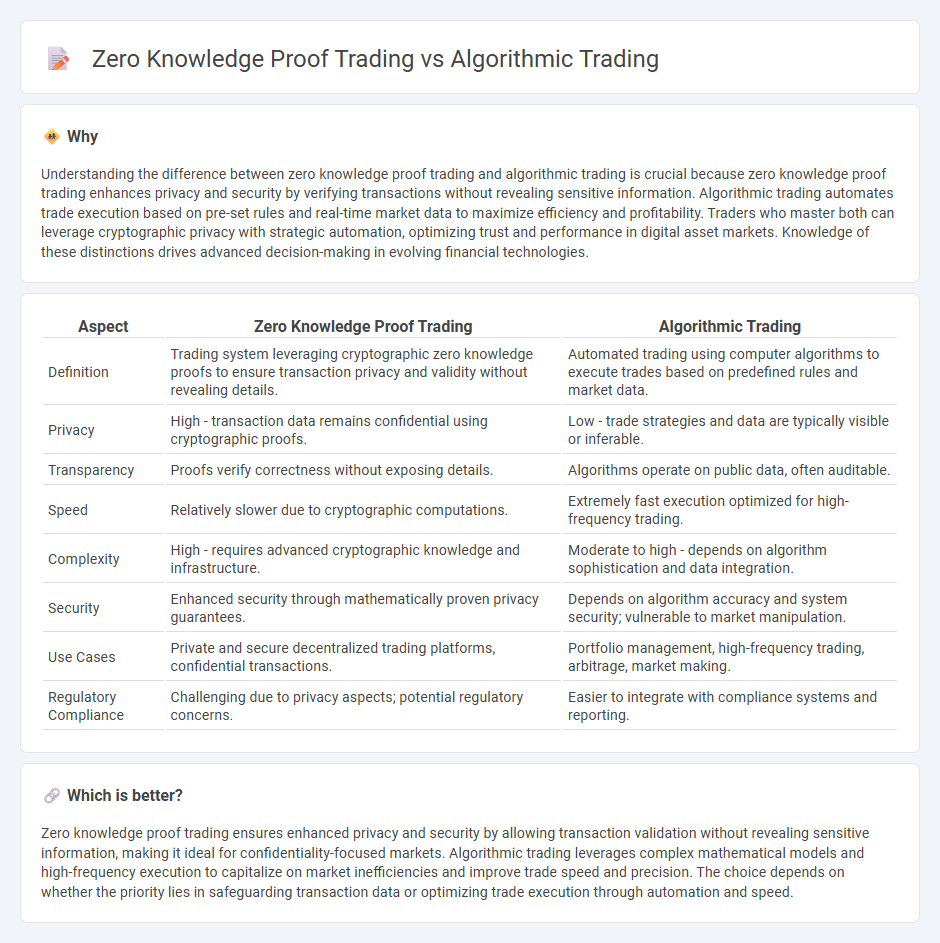 Zero Knowledge Proof Trading vs Algorithmic Trading

Why

Understanding the difference between zero knowledge proof trading and algorithmic trading is crucial because zero knowledge proof trading enhances privacy and security by verifying transactions without revealing sensitive information. Algorithmic trading automates trade execution based on pre-set rules and real-time market data to maximize efficiency and profitability. Traders who master both can leverage cryptographic privacy with strategic automation, optimizing trust and performance in digital asset markets. Knowledge of these distinctions drives advanced decision-making in evolving financial technologies.

| Aspect | Zero Knowledge Proof Trading | Algorithmic Trading |
|---|---|---|
| Definition | Trading system leveraging cryptographic zero knowledge proofs to ensure transaction privacy and validity without revealing details. | Automated trading using computer algorithms to execute trades based on predefined rules and market data. |
| Privacy | High - transaction data remains confidential using cryptographic proofs. | Low - trade strategies and data are typically visible or inferable. |
| Transparency | Proofs verify correctness without exposing details. | Algorithms operate on public data, often auditable. |
| Speed | Relatively slower due to cryptographic computations. | Extremely fast execution optimized for high-frequency trading. |
| Complexity | High - requires advanced cryptographic knowledge and infrastructure. | Moderate to high - depends on algorithm sophistication and data integration. |
| Security | Enhanced security through mathematically proven privacy guarantees. | Depends on algorithm accuracy and system security; vulnerable to market manipulation. |
| Use Cases | Private and secure decentralized trading platforms, confidential transactions. | Portfolio management, high-frequency trading, arbitrage, market making. |
| Regulatory Compliance | Challenging due to privacy aspects; potential regulatory concerns. | Easier to integrate with compliance systems and reporting. |

Which is better?

Zero knowledge proof trading ensures enhanced privacy and security by allowing transaction validation without revealing sensitive information, making it ideal for confidentiality-focused markets. Algorithmic trading leverages complex mathematical models and high-frequency execution to capitalize on market inefficiencies and improve trade speed and precision. The choice depends on whether the priority lies in safeguarding transaction data or optimizing trade execution through automation and speed.