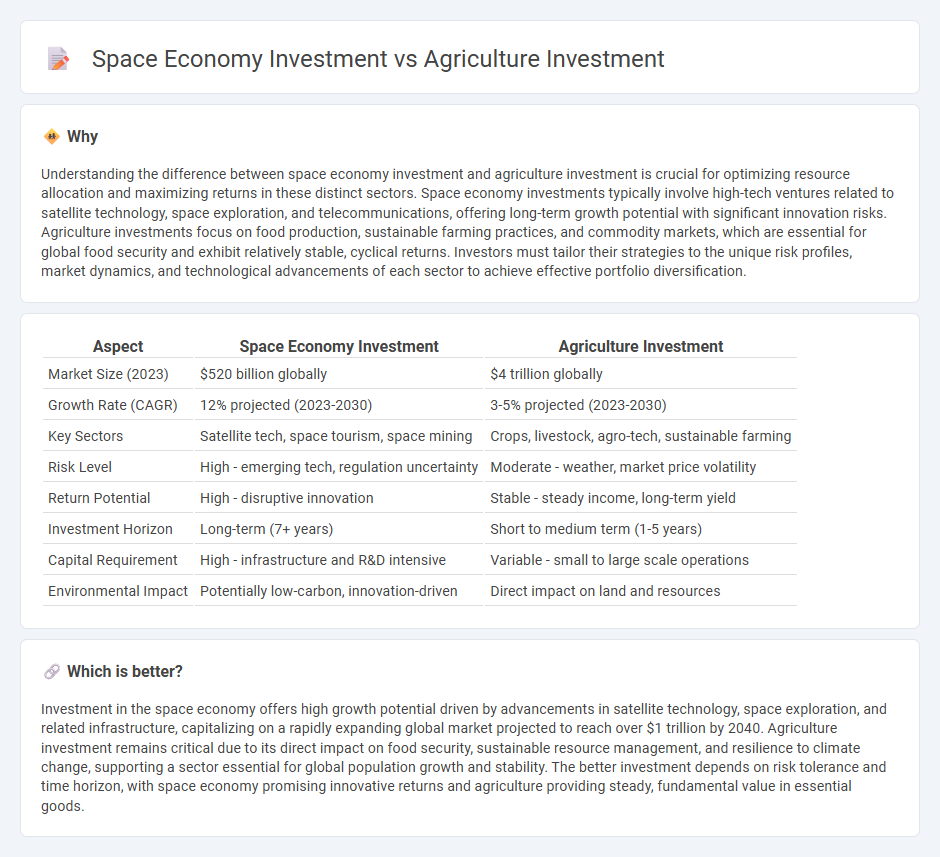 Space Economy Investment vs Agriculture Investment

Why

Understanding the difference between space economy investment and agriculture investment is crucial for optimizing resource allocation and maximizing returns in these distinct sectors. Space economy investments typically involve high-tech ventures related to satellite technology, space exploration, and telecommunications, offering long-term growth potential with significant innovation risks. Agriculture investments focus on food production, sustainable farming practices, and commodity markets, which are essential for global food security and exhibit relatively stable, cyclical returns. Investors must tailor their strategies to the unique risk profiles, market dynamics, and technological advancements of each sector to achieve effective portfolio diversification.

| Aspect | Space Economy Investment | Agriculture Investment |
|---|---|---|
| Market Size (2023) | \$520 billion globally | \$4 trillion globally |
| Growth Rate (CAGR) | 12% projected (2023-2030) | 3-5% projected (2023-2030) |
| Key Sectors | Satellite tech, space tourism, space mining | Crops, livestock, agro-tech, sustainable farming |
| Risk Level | High - emerging tech, regulation uncertainty | Moderate - weather, market price volatility |
| Return Potential | High - disruptive innovation | Stable - steady income, long-term yield |
| Investment Horizon | Long-term (7+ years) | Short to medium term (1-5 years) |
| Capital Requirement | High - infrastructure and R&D intensive | Variable - small to large scale operations |
| Environmental Impact | Potentially low-carbon, innovation-driven | Direct impact on land and resources |

Which is better?

Investment in the space economy offers high growth potential driven by advancements in satellite technology, space exploration, and related infrastructure, capitalizing on a rapidly expanding global market projected to reach over \$1 trillion by 2040. Agriculture investment remains critical due to its direct impact on food security, sustainable resource management, and resilience to climate change, supporting a sector essential for global population growth and stability. The better investment depends on risk tolerance and time horizon, with space economy promising innovative returns and agriculture providing steady, fundamental value in essential goods.