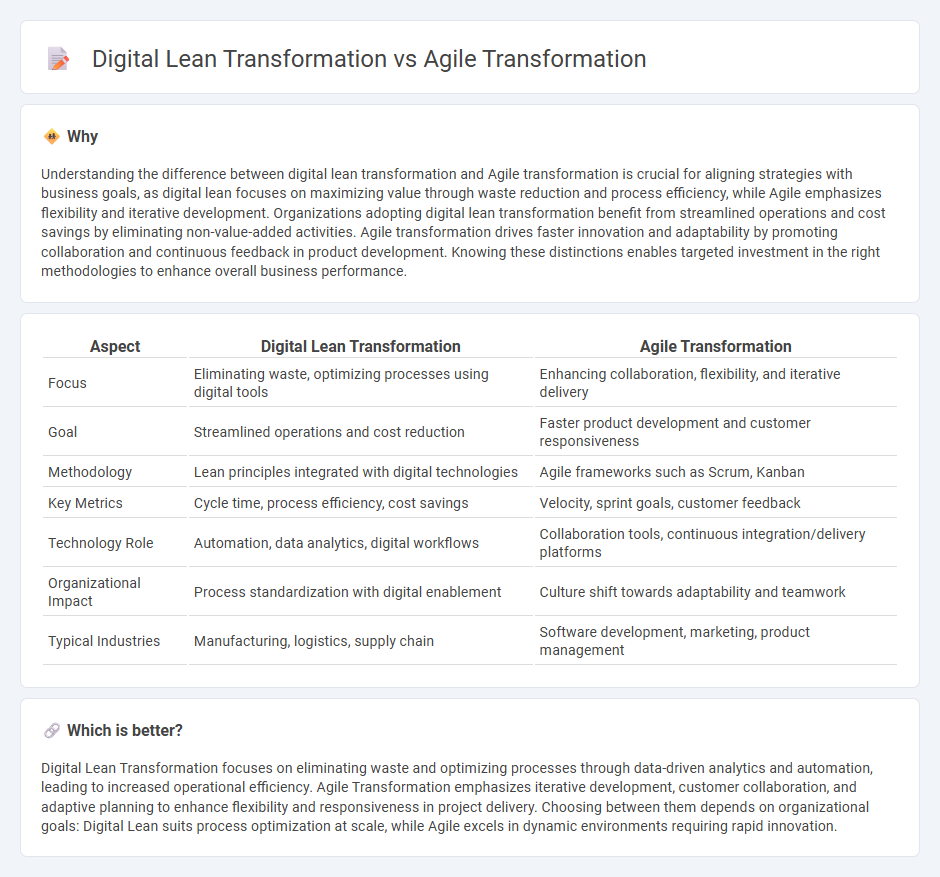 Digital Lean Transformation vs Agile Transformation

Why

Understanding the difference between digital lean transformation and Agile transformation is crucial for aligning strategies with business goals, as digital lean focuses on maximizing value through waste reduction and process efficiency, while Agile emphasizes flexibility and iterative development. Organizations adopting digital lean transformation benefit from streamlined operations and cost savings by eliminating non-value-added activities. Agile transformation drives faster innovation and adaptability by promoting collaboration and continuous feedback in product development. Knowing these distinctions enables targeted investment in the right methodologies to enhance overall business performance.

| Aspect | Digital Lean Transformation | Agile Transformation |
|---|---|---|
| Focus | Eliminating waste, optimizing processes using digital tools | Enhancing collaboration, flexibility, and iterative delivery |
| Goal | Streamlined operations and cost reduction | Faster product development and customer responsiveness |
| Methodology | Lean principles integrated with digital technologies | Agile frameworks such as Scrum, Kanban |
| Key Metrics | Cycle time, process efficiency, cost savings | Velocity, sprint goals, customer feedback |
| Technology Role | Automation, data analytics, digital workflows | Collaboration tools, continuous integration/delivery platforms |
| Organizational Impact | Process standardization with digital enablement | Culture shift towards adaptability and teamwork |
| Typical Industries | Manufacturing, logistics, supply chain | Software development, marketing, product management |

Which is better?

Digital Lean Transformation focuses on eliminating waste and optimizing processes through data-driven analytics and automation, leading to increased operational efficiency. Agile Transformation emphasizes iterative development, customer collaboration, and adaptive planning to enhance flexibility and responsiveness in project delivery. Choosing between them depends on organizational goals: Digital Lean suits process optimization at scale, while Agile excels in dynamic environments requiring rapid innovation.