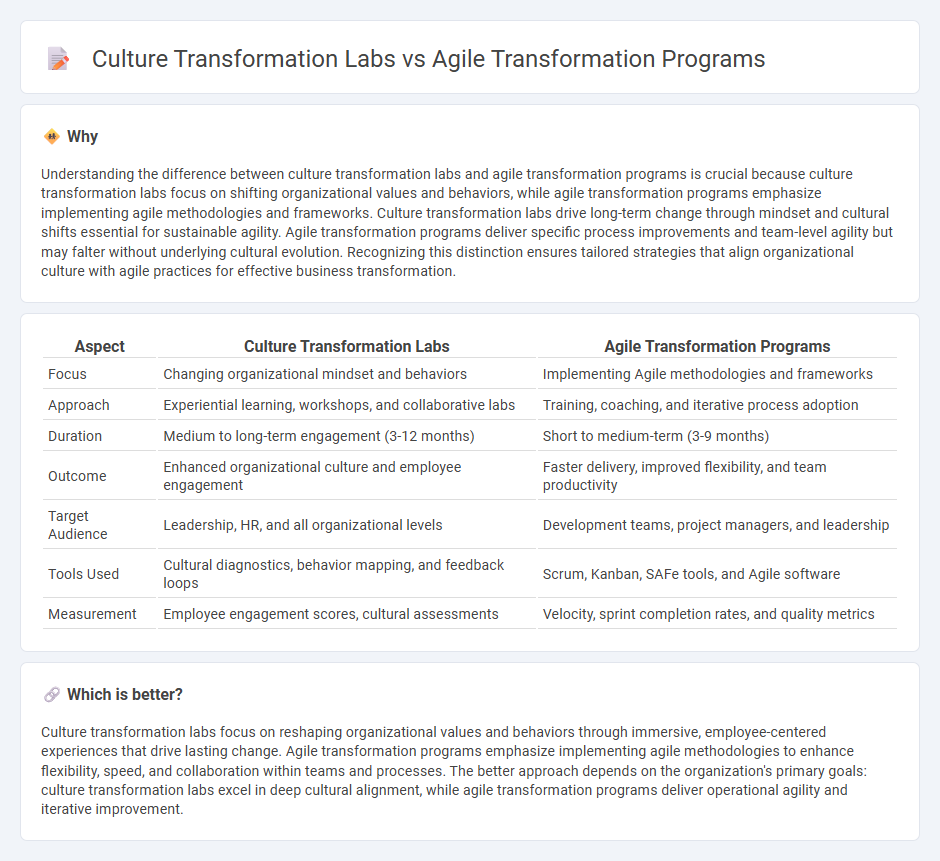 Culture Transformation Labs vs Agile Transformation Programs

Why

Understanding the difference between culture transformation labs and agile transformation programs is crucial because culture transformation labs focus on shifting organizational values and behaviors, while agile transformation programs emphasize implementing agile methodologies and frameworks. Culture transformation labs drive long-term change through mindset and cultural shifts essential for sustainable agility. Agile transformation programs deliver specific process improvements and team-level agility but may falter without underlying cultural evolution. Recognizing this distinction ensures tailored strategies that align organizational culture with agile practices for effective business transformation.

| Aspect | Culture Transformation Labs | Agile Transformation Programs |
|---|---|---|
| Focus | Changing organizational mindset and behaviors | Implementing Agile methodologies and frameworks |
| Approach | Experiential learning, workshops, and collaborative labs | Training, coaching, and iterative process adoption |
| Duration | Medium to long-term engagement (3-12 months) | Short to medium-term (3-9 months) |
| Outcome | Enhanced organizational culture and employee engagement | Faster delivery, improved flexibility, and team productivity |
| Target Audience | Leadership, HR, and all organizational levels | Development teams, project managers, and leadership |
| Tools Used | Cultural diagnostics, behavior mapping, and feedback loops | Scrum, Kanban, SAFe tools, and Agile software |
| Measurement | Employee engagement scores, cultural assessments | Velocity, sprint completion rates, and quality metrics |

Which is better?

Culture transformation labs focus on reshaping organizational values and behaviors through immersive, employee-centered experiences that drive lasting change. Agile transformation programs emphasize implementing agile methodologies to enhance flexibility, speed, and collaboration within teams and processes. The better approach depends on the organization's primary goals: culture transformation labs excel in deep cultural alignment, while agile transformation programs deliver operational agility and iterative improvement.