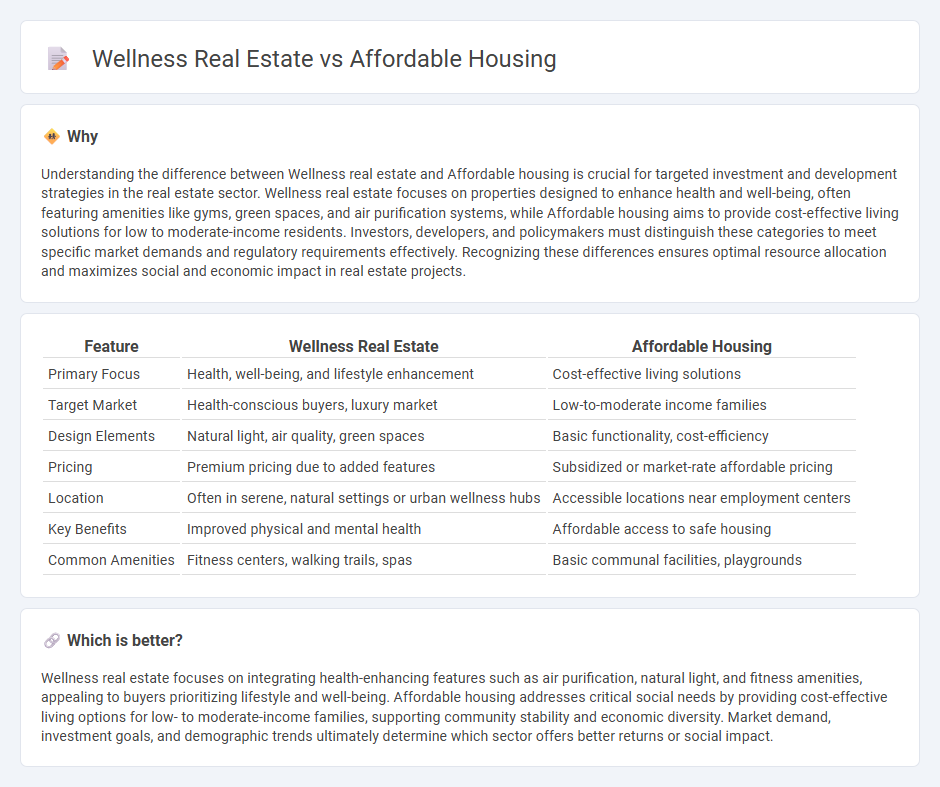 Wellness Real Estate vs Affordable Housing

Why

Understanding the difference between Wellness real estate and Affordable housing is crucial for targeted investment and development strategies in the real estate sector. Wellness real estate focuses on properties designed to enhance health and well-being, often featuring amenities like gyms, green spaces, and air purification systems, while Affordable housing aims to provide cost-effective living solutions for low to moderate-income residents. Investors, developers, and policymakers must distinguish these categories to meet specific market demands and regulatory requirements effectively. Recognizing these differences ensures optimal resource allocation and maximizes social and economic impact in real estate projects.

| Feature | Wellness Real Estate | Affordable Housing |
|---|---|---|
| Primary Focus | Health, well-being, and lifestyle enhancement | Cost-effective living solutions |
| Target Market | Health-conscious buyers, luxury market | Low-to-moderate income families |
| Design Elements | Natural light, air quality, green spaces | Basic functionality, cost-efficiency |
| Pricing | Premium pricing due to added features | Subsidized or market-rate affordable pricing |
| Location | Often in serene, natural settings or urban wellness hubs | Accessible locations near employment centers |
| Key Benefits | Improved physical and mental health | Affordable access to safe housing |
| Common Amenities | Fitness centers, walking trails, spas | Basic communal facilities, playgrounds |

Which is better?

Wellness real estate focuses on integrating health-enhancing features such as air purification, natural light, and fitness amenities, appealing to buyers prioritizing lifestyle and well-being. Affordable housing addresses critical social needs by providing cost-effective living options for low- to moderate-income families, supporting community stability and economic diversity. Market demand, investment goals, and demographic trends ultimately determine which sector offers better returns or social impact.