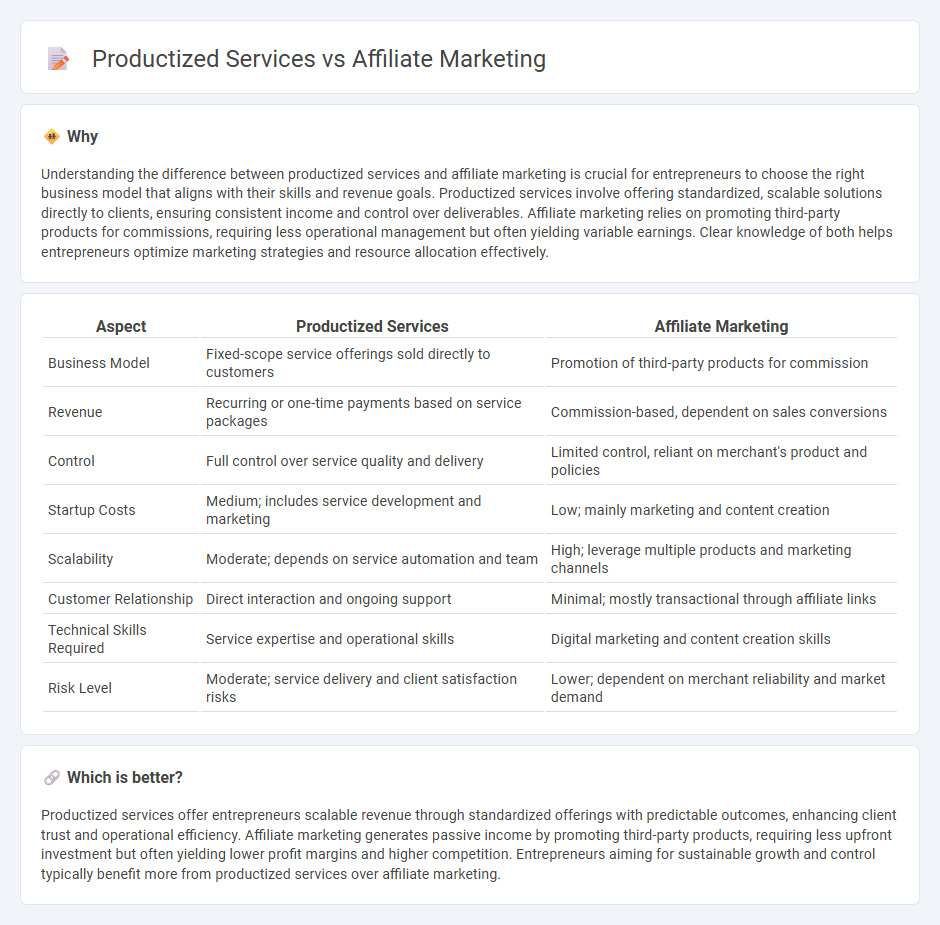 Productized Services vs Affiliate Marketing

Why

Understanding the difference between productized services and affiliate marketing is crucial for entrepreneurs to choose the right business model that aligns with their skills and revenue goals. Productized services involve offering standardized, scalable solutions directly to clients, ensuring consistent income and control over deliverables. Affiliate marketing relies on promoting third-party products for commissions, requiring less operational management but often yielding variable earnings. Clear knowledge of both helps entrepreneurs optimize marketing strategies and resource allocation effectively.

| Aspect | Productized Services | Affiliate Marketing |
|---|---|---|
| Business Model | Fixed-scope service offerings sold directly to customers | Promotion of third-party products for commission |
| Revenue | Recurring or one-time payments based on service packages | Commission-based, dependent on sales conversions |
| Control | Full control over service quality and delivery | Limited control, reliant on merchant's product and policies |
| Startup Costs | Medium; includes service development and marketing | Low; mainly marketing and content creation |
| Scalability | Moderate; depends on service automation and team | High; leverage multiple products and marketing channels |
| Customer Relationship | Direct interaction and ongoing support | Minimal; mostly transactional through affiliate links |
| Technical Skills Required | Service expertise and operational skills | Digital marketing and content creation skills |
| Risk Level | Moderate; service delivery and client satisfaction risks | Lower; dependent on merchant reliability and market demand |

Which is better?

Productized services offer entrepreneurs scalable revenue through standardized offerings with predictable outcomes, enhancing client trust and operational efficiency. Affiliate marketing generates passive income by promoting third-party products, requiring less upfront investment but often yielding lower profit margins and higher competition. Entrepreneurs aiming for sustainable growth and control typically benefit more from productized services over affiliate marketing.