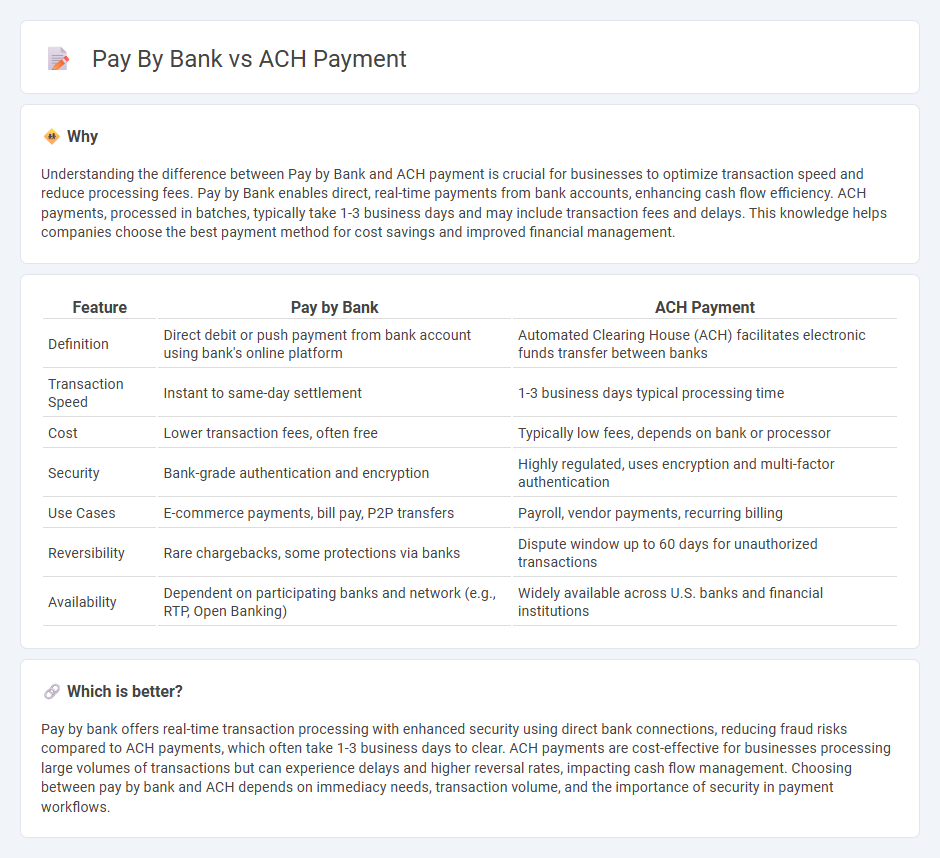 Pay By Bank vs ACH Payment

Why

Understanding the difference between Pay by Bank and ACH payment is crucial for businesses to optimize transaction speed and reduce processing fees. Pay by Bank enables direct, real-time payments from bank accounts, enhancing cash flow efficiency. ACH payments, processed in batches, typically take 1-3 business days and may include transaction fees and delays. This knowledge helps companies choose the best payment method for cost savings and improved financial management.

| Feature | Pay by Bank | ACH Payment |
|---|---|---|
| Definition | Direct debit or push payment from bank account using bank's online platform | Automated Clearing House (ACH) facilitates electronic funds transfer between banks |
| Transaction Speed | Instant to same-day settlement | 1-3 business days typical processing time |
| Cost | Lower transaction fees, often free | Typically low fees, depends on bank or processor |
| Security | Bank-grade authentication and encryption | Highly regulated, uses encryption and multi-factor authentication |
| Use Cases | E-commerce payments, bill pay, P2P transfers | Payroll, vendor payments, recurring billing |
| Reversibility | Rare chargebacks, some protections via banks | Dispute window up to 60 days for unauthorized transactions |
| Availability | Dependent on participating banks and network (e.g., RTP, Open Banking) | Widely available across U.S. banks and financial institutions |

Which is better?

Pay by bank offers real-time transaction processing with enhanced security using direct bank connections, reducing fraud risks compared to ACH payments, which often take 1-3 business days to clear. ACH payments are cost-effective for businesses processing large volumes of transactions but can experience delays and higher reversal rates, impacting cash flow management. Choosing between pay by bank and ACH depends on immediacy needs, transaction volume, and the importance of security in payment workflows.