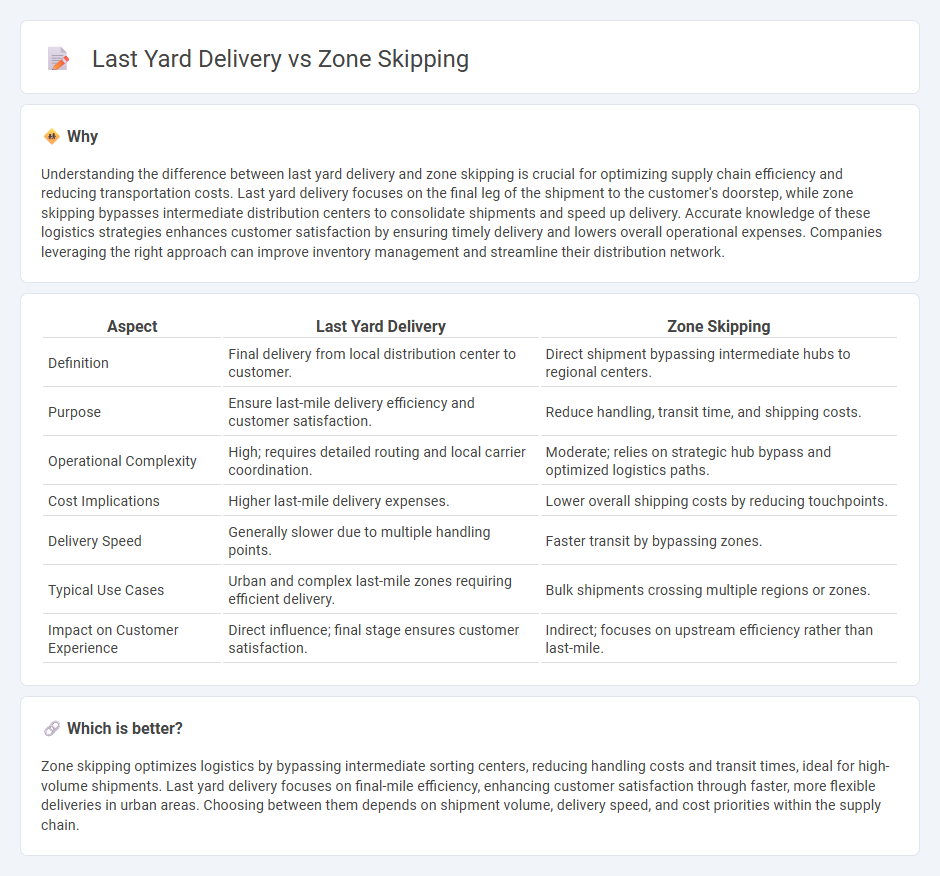 Last Yard Delivery vs Zone Skipping

Why

Understanding the difference between last yard delivery and zone skipping is crucial for optimizing supply chain efficiency and reducing transportation costs. Last yard delivery focuses on the final leg of the shipment to the customer's doorstep, while zone skipping bypasses intermediate distribution centers to consolidate shipments and speed up delivery. Accurate knowledge of these logistics strategies enhances customer satisfaction by ensuring timely delivery and lowers overall operational expenses. Companies leveraging the right approach can improve inventory management and streamline their distribution network.

| Aspect | Last Yard Delivery | Zone Skipping |
|---|---|---|
| Definition | Final delivery from local distribution center to customer. | Direct shipment bypassing intermediate hubs to regional centers. |
| Purpose | Ensure last-mile delivery efficiency and customer satisfaction. | Reduce handling, transit time, and shipping costs. |
| Operational Complexity | High; requires detailed routing and local carrier coordination. | Moderate; relies on strategic hub bypass and optimized logistics paths. |
| Cost Implications | Higher last-mile delivery expenses. | Lower overall shipping costs by reducing touchpoints. |
| Delivery Speed | Generally slower due to multiple handling points. | Faster transit by bypassing zones. |
| Typical Use Cases | Urban and complex last-mile zones requiring efficient delivery. | Bulk shipments crossing multiple regions or zones. |
| Impact on Customer Experience | Direct influence; final stage ensures customer satisfaction. | Indirect; focuses on upstream efficiency rather than last-mile. |

Which is better?

Zone skipping optimizes logistics by bypassing intermediate sorting centers, reducing handling costs and transit times, ideal for high-volume shipments. Last yard delivery focuses on final-mile efficiency, enhancing customer satisfaction through faster, more flexible deliveries in urban areas. Choosing between them depends on shipment volume, delivery speed, and cost priorities within the supply chain.