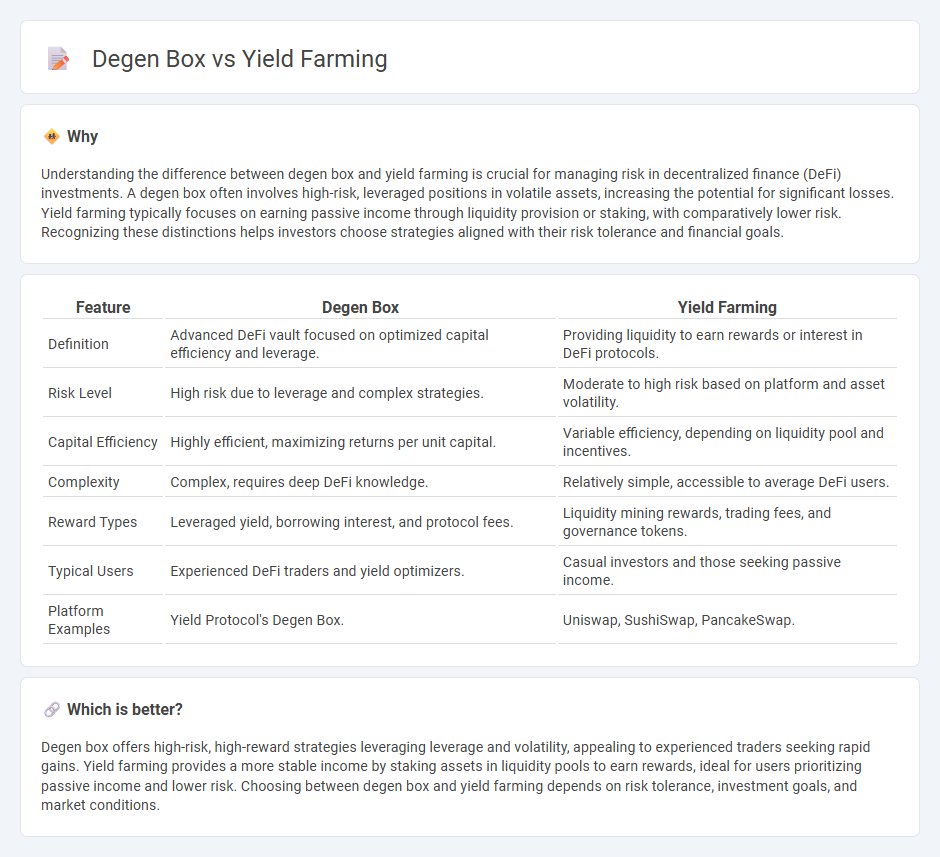 Degen Box vs Yield Farming

Why

Understanding the difference between degen box and yield farming is crucial for managing risk in decentralized finance (DeFi) investments. A degen box often involves high-risk, leveraged positions in volatile assets, increasing the potential for significant losses. Yield farming typically focuses on earning passive income through liquidity provision or staking, with comparatively lower risk. Recognizing these distinctions helps investors choose strategies aligned with their risk tolerance and financial goals.

| Feature | Degen Box | Yield Farming |
|---|---|---|
| Definition | Advanced DeFi vault focused on optimized capital efficiency and leverage. | Providing liquidity to earn rewards or interest in DeFi protocols. |
| Risk Level | High risk due to leverage and complex strategies. | Moderate to high risk based on platform and asset volatility. |
| Capital Efficiency | Highly efficient, maximizing returns per unit capital. | Variable efficiency, depending on liquidity pool and incentives. |
| Complexity | Complex, requires deep DeFi knowledge. | Relatively simple, accessible to average DeFi users. |
| Reward Types | Leveraged yield, borrowing interest, and protocol fees. | Liquidity mining rewards, trading fees, and governance tokens. |
| Typical Users | Experienced DeFi traders and yield optimizers. | Casual investors and those seeking passive income. |
| Platform Examples | Yield Protocol's Degen Box. | Uniswap, SushiSwap, PancakeSwap. |

Which is better?

Degen box offers high-risk, high-reward strategies leveraging leverage and volatility, appealing to experienced traders seeking rapid gains. Yield farming provides a more stable income by staking assets in liquidity pools to earn rewards, ideal for users prioritizing passive income and lower risk. Choosing between degen box and yield farming depends on risk tolerance, investment goals, and market conditions.