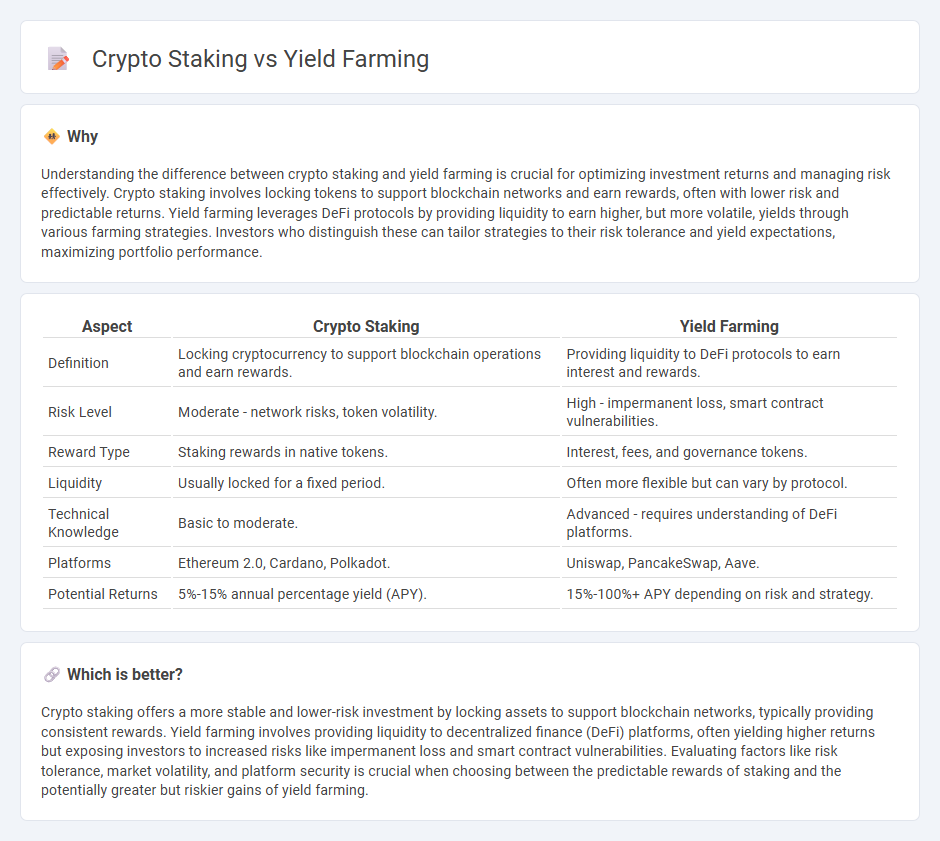 Crypto Staking vs Yield Farming

Why

Understanding the difference between crypto staking and yield farming is crucial for optimizing investment returns and managing risk effectively. Crypto staking involves locking tokens to support blockchain networks and earn rewards, often with lower risk and predictable returns. Yield farming leverages DeFi protocols by providing liquidity to earn higher, but more volatile, yields through various farming strategies. Investors who distinguish these can tailor strategies to their risk tolerance and yield expectations, maximizing portfolio performance.

| Aspect | Crypto Staking | Yield Farming |
|---|---|---|
| Definition | Locking cryptocurrency to support blockchain operations and earn rewards. | Providing liquidity to DeFi protocols to earn interest and rewards. |
| Risk Level | Moderate - network risks, token volatility. | High - impermanent loss, smart contract vulnerabilities. |
| Reward Type | Staking rewards in native tokens. | Interest, fees, and governance tokens. |
| Liquidity | Usually locked for a fixed period. | Often more flexible but can vary by protocol. |
| Technical Knowledge | Basic to moderate. | Advanced - requires understanding of DeFi platforms. |
| Platforms | Ethereum 2.0, Cardano, Polkadot. | Uniswap, PancakeSwap, Aave. |
| Potential Returns | 5%-15% annual percentage yield (APY). | 15%-100%+ APY depending on risk and strategy. |

Which is better?

Crypto staking offers a more stable and lower-risk investment by locking assets to support blockchain networks, typically providing consistent rewards. Yield farming involves providing liquidity to decentralized finance (DeFi) platforms, often yielding higher returns but exposing investors to increased risks like impermanent loss and smart contract vulnerabilities. Evaluating factors like risk tolerance, market volatility, and platform security is crucial when choosing between the predictable rewards of staking and the potentially greater but riskier gains of yield farming.