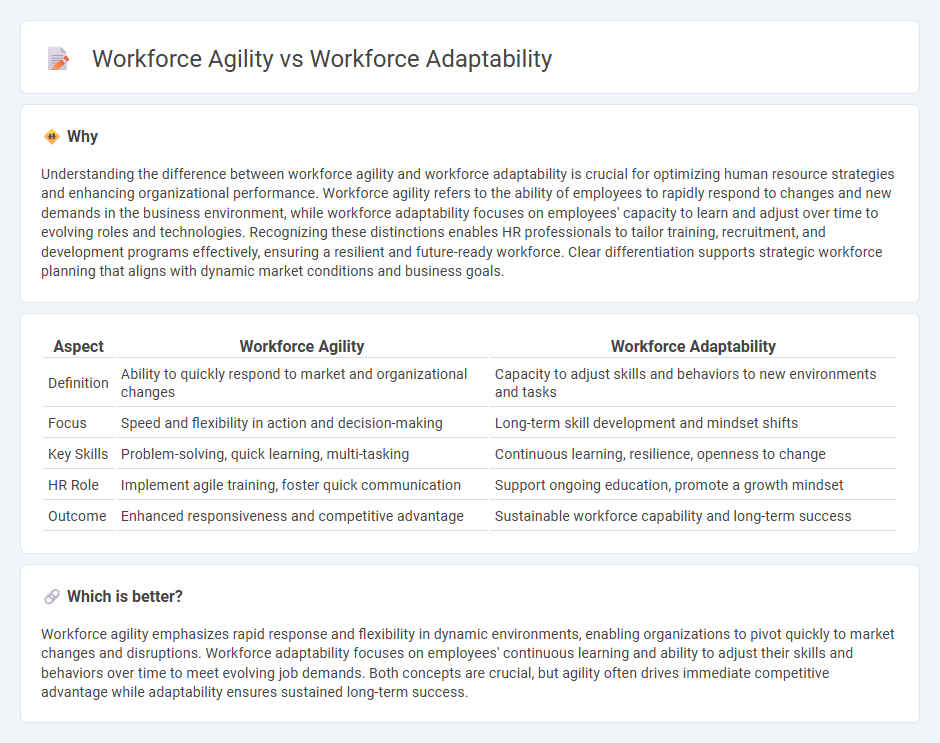 Workforce Agility vs Workforce Adaptability

Why

Understanding the difference between workforce agility and workforce adaptability is crucial for optimizing human resource strategies and enhancing organizational performance. Workforce agility refers to the ability of employees to rapidly respond to changes and new demands in the business environment, while workforce adaptability focuses on employees' capacity to learn and adjust over time to evolving roles and technologies. Recognizing these distinctions enables HR professionals to tailor training, recruitment, and development programs effectively, ensuring a resilient and future-ready workforce. Clear differentiation supports strategic workforce planning that aligns with dynamic market conditions and business goals.

| Aspect | Workforce Agility | Workforce Adaptability |
|---|---|---|
| Definition | Ability to quickly respond to market and organizational changes | Capacity to adjust skills and behaviors to new environments and tasks |
| Focus | Speed and flexibility in action and decision-making | Long-term skill development and mindset shifts |
| Key Skills | Problem-solving, quick learning, multi-tasking | Continuous learning, resilience, openness to change |
| HR Role | Implement agile training, foster quick communication | Support ongoing education, promote a growth mindset |
| Outcome | Enhanced responsiveness and competitive advantage | Sustainable workforce capability and long-term success |

Which is better?

Workforce agility emphasizes rapid response and flexibility in dynamic environments, enabling organizations to pivot quickly to market changes and disruptions. Workforce adaptability focuses on employees' continuous learning and ability to adjust their skills and behaviors over time to meet evolving job demands. Both concepts are crucial, but agility often drives immediate competitive advantage while adaptability ensures sustained long-term success.