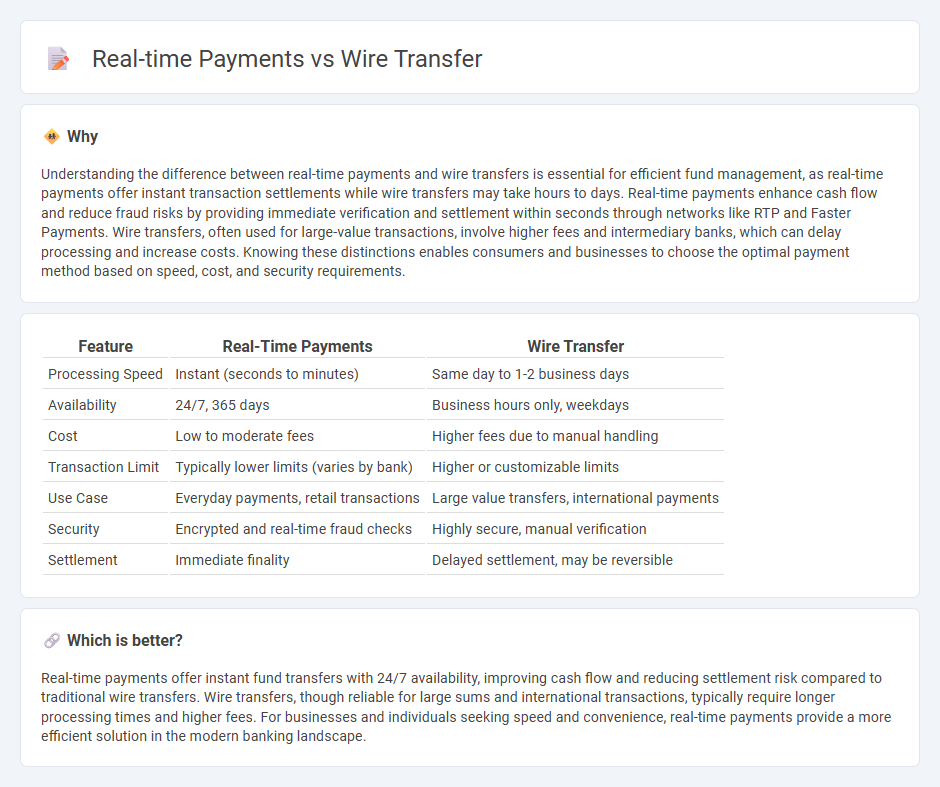 Real-time Payments vs Wire Transfer

Why

Understanding the difference between real-time payments and wire transfers is essential for efficient fund management, as real-time payments offer instant transaction settlements while wire transfers may take hours to days. Real-time payments enhance cash flow and reduce fraud risks by providing immediate verification and settlement within seconds through networks like RTP and Faster Payments. Wire transfers, often used for large-value transactions, involve higher fees and intermediary banks, which can delay processing and increase costs. Knowing these distinctions enables consumers and businesses to choose the optimal payment method based on speed, cost, and security requirements.

| Feature | Real-Time Payments | Wire Transfer |
|---|---|---|
| Processing Speed | Instant (seconds to minutes) | Same day to 1-2 business days |
| Availability | 24/7, 365 days | Business hours only, weekdays |
| Cost | Low to moderate fees | Higher fees due to manual handling |
| Transaction Limit | Typically lower limits (varies by bank) | Higher or customizable limits |
| Use Case | Everyday payments, retail transactions | Large value transfers, international payments |
| Security | Encrypted and real-time fraud checks | Highly secure, manual verification |
| Settlement | Immediate finality | Delayed settlement, may be reversible |

Which is better?

Real-time payments offer instant fund transfers with 24/7 availability, improving cash flow and reducing settlement risk compared to traditional wire transfers. Wire transfers, though reliable for large sums and international transactions, typically require longer processing times and higher fees. For businesses and individuals seeking speed and convenience, real-time payments provide a more efficient solution in the modern banking landscape.