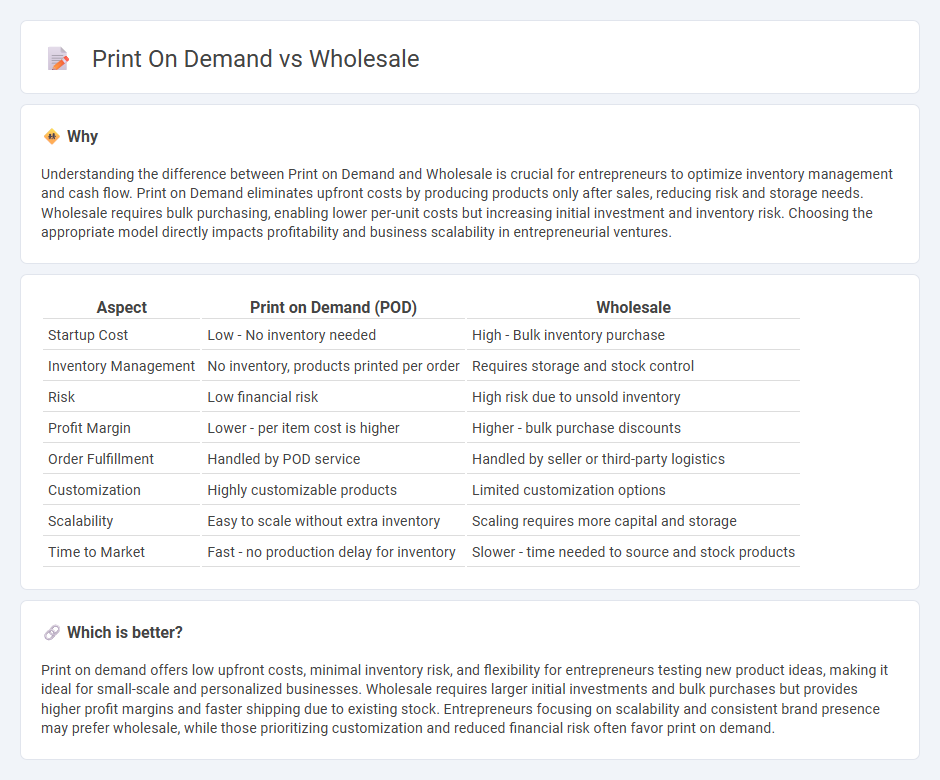 Print On Demand vs Wholesale

Why

Understanding the difference between Print on Demand and Wholesale is crucial for entrepreneurs to optimize inventory management and cash flow. Print on Demand eliminates upfront costs by producing products only after sales, reducing risk and storage needs. Wholesale requires bulk purchasing, enabling lower per-unit costs but increasing initial investment and inventory risk. Choosing the appropriate model directly impacts profitability and business scalability in entrepreneurial ventures.

| Aspect | Print on Demand (POD) | Wholesale |
|---|---|---|
| Startup Cost | Low - No inventory needed | High - Bulk inventory purchase |
| Inventory Management | No inventory, products printed per order | Requires storage and stock control |
| Risk | Low financial risk | High risk due to unsold inventory |
| Profit Margin | Lower - per item cost is higher | Higher - bulk purchase discounts |
| Order Fulfillment | Handled by POD service | Handled by seller or third-party logistics |
| Customization | Highly customizable products | Limited customization options |
| Scalability | Easy to scale without extra inventory | Scaling requires more capital and storage |
| Time to Market | Fast - no production delay for inventory | Slower - time needed to source and stock products |

Which is better?

Print on demand offers low upfront costs, minimal inventory risk, and flexibility for entrepreneurs testing new product ideas, making it ideal for small-scale and personalized businesses. Wholesale requires larger initial investments and bulk purchases but provides higher profit margins and faster shipping due to existing stock. Entrepreneurs focusing on scalability and consistent brand presence may prefer wholesale, while those prioritizing customization and reduced financial risk often favor print on demand.