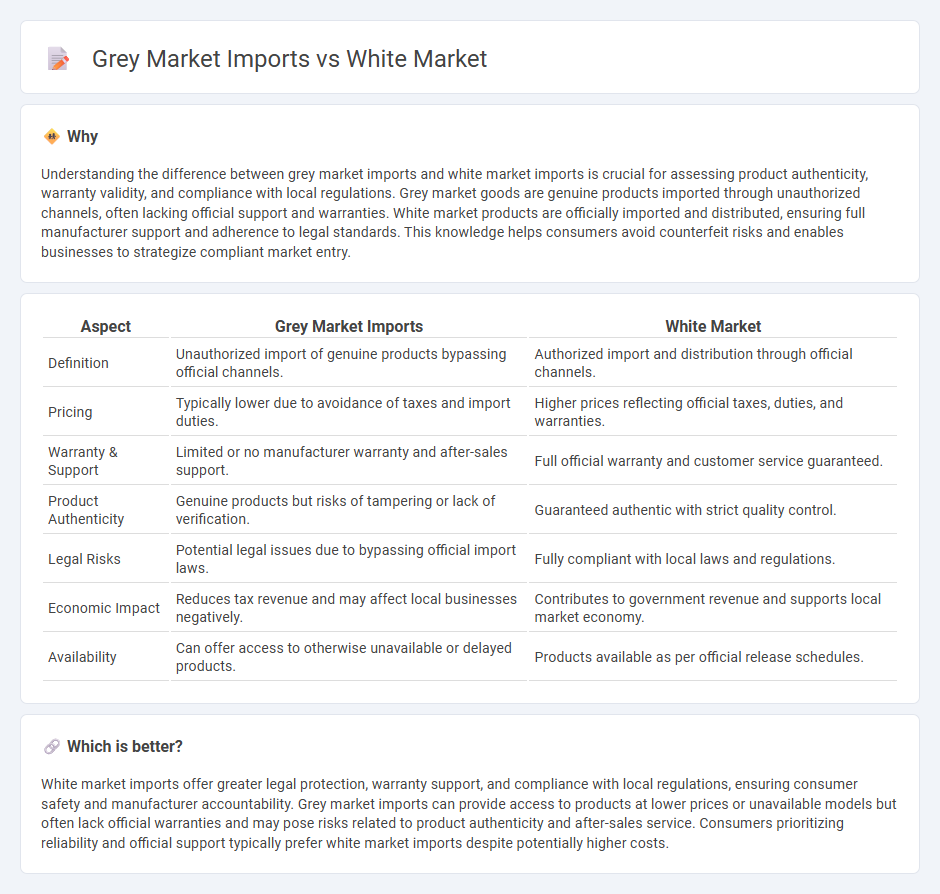 Grey Market Imports vs White Market

Why

Understanding the difference between grey market imports and white market imports is crucial for assessing product authenticity, warranty validity, and compliance with local regulations. Grey market goods are genuine products imported through unauthorized channels, often lacking official support and warranties. White market products are officially imported and distributed, ensuring full manufacturer support and adherence to legal standards. This knowledge helps consumers avoid counterfeit risks and enables businesses to strategize compliant market entry.

| Aspect | Grey Market Imports | White Market |
|---|---|---|
| Definition | Unauthorized import of genuine products bypassing official channels. | Authorized import and distribution through official channels. |
| Pricing | Typically lower due to avoidance of taxes and import duties. | Higher prices reflecting official taxes, duties, and warranties. |
| Warranty & Support | Limited or no manufacturer warranty and after-sales support. | Full official warranty and customer service guaranteed. |
| Product Authenticity | Genuine products but risks of tampering or lack of verification. | Guaranteed authentic with strict quality control. |
| Legal Risks | Potential legal issues due to bypassing official import laws. | Fully compliant with local laws and regulations. |
| Economic Impact | Reduces tax revenue and may affect local businesses negatively. | Contributes to government revenue and supports local market economy. |
| Availability | Can offer access to otherwise unavailable or delayed products. | Products available as per official release schedules. |

Which is better?

White market imports offer greater legal protection, warranty support, and compliance with local regulations, ensuring consumer safety and manufacturer accountability. Grey market imports can provide access to products at lower prices or unavailable models but often lack official warranties and may pose risks related to product authenticity and after-sales service. Consumers prioritizing reliability and official support typically prefer white market imports despite potentially higher costs.