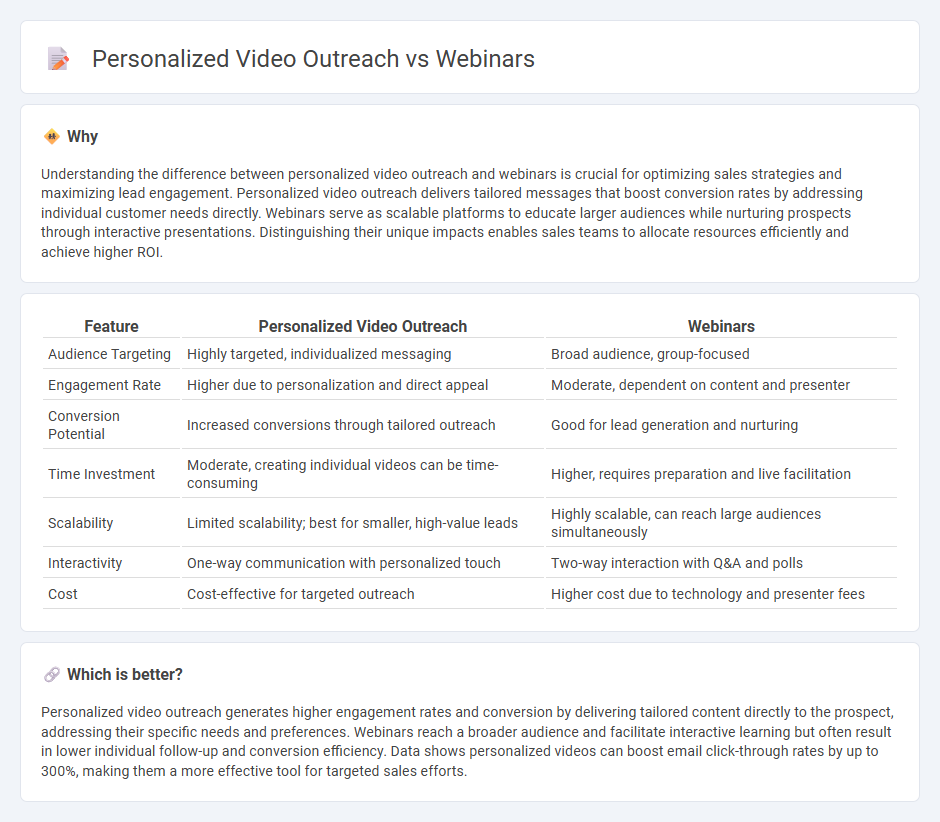 Personalized Video Outreach vs Webinars

Why

Understanding the difference between personalized video outreach and webinars is crucial for optimizing sales strategies and maximizing lead engagement. Personalized video outreach delivers tailored messages that boost conversion rates by addressing individual customer needs directly. Webinars serve as scalable platforms to educate larger audiences while nurturing prospects through interactive presentations. Distinguishing their unique impacts enables sales teams to allocate resources efficiently and achieve higher ROI.

| Feature | Personalized Video Outreach | Webinars |
|---|---|---|
| Audience Targeting | Highly targeted, individualized messaging | Broad audience, group-focused |
| Engagement Rate | Higher due to personalization and direct appeal | Moderate, dependent on content and presenter |
| Conversion Potential | Increased conversions through tailored outreach | Good for lead generation and nurturing |
| Time Investment | Moderate, creating individual videos can be time-consuming | Higher, requires preparation and live facilitation |
| Scalability | Limited scalability; best for smaller, high-value leads | Highly scalable, can reach large audiences simultaneously |
| Interactivity | One-way communication with personalized touch | Two-way interaction with Q&A and polls |
| Cost | Cost-effective for targeted outreach | Higher cost due to technology and presenter fees |

Which is better?

Personalized video outreach generates higher engagement rates and conversion by delivering tailored content directly to the prospect, addressing their specific needs and preferences. Webinars reach a broader audience and facilitate interactive learning but often result in lower individual follow-up and conversion efficiency. Data shows personalized videos can boost email click-through rates by up to 300%, making them a more effective tool for targeted sales efforts.