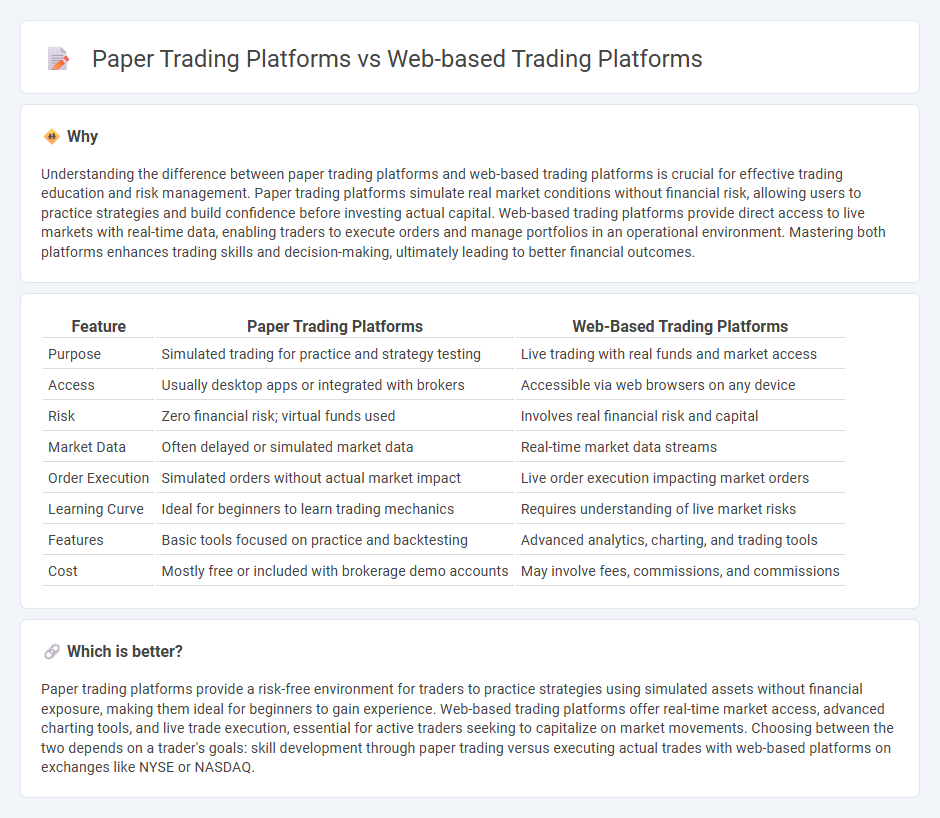 Paper Trading Platforms vs Web-based Trading Platforms

Why

Understanding the difference between paper trading platforms and web-based trading platforms is crucial for effective trading education and risk management. Paper trading platforms simulate real market conditions without financial risk, allowing users to practice strategies and build confidence before investing actual capital. Web-based trading platforms provide direct access to live markets with real-time data, enabling traders to execute orders and manage portfolios in an operational environment. Mastering both platforms enhances trading skills and decision-making, ultimately leading to better financial outcomes.

| Feature | Paper Trading Platforms | Web-Based Trading Platforms |
|---|---|---|
| Purpose | Simulated trading for practice and strategy testing | Live trading with real funds and market access |
| Access | Usually desktop apps or integrated with brokers | Accessible via web browsers on any device |
| Risk | Zero financial risk; virtual funds used | Involves real financial risk and capital |
| Market Data | Often delayed or simulated market data | Real-time market data streams |
| Order Execution | Simulated orders without actual market impact | Live order execution impacting market orders |
| Learning Curve | Ideal for beginners to learn trading mechanics | Requires understanding of live market risks |
| Features | Basic tools focused on practice and backtesting | Advanced analytics, charting, and trading tools |
| Cost | Mostly free or included with brokerage demo accounts | May involve fees, commissions, and commissions |

Which is better?

Paper trading platforms provide a risk-free environment for traders to practice strategies using simulated assets without financial exposure, making them ideal for beginners to gain experience. Web-based trading platforms offer real-time market access, advanced charting tools, and live trade execution, essential for active traders seeking to capitalize on market movements. Choosing between the two depends on a trader's goals: skill development through paper trading versus executing actual trades with web-based platforms on exchanges like NYSE or NASDAQ.