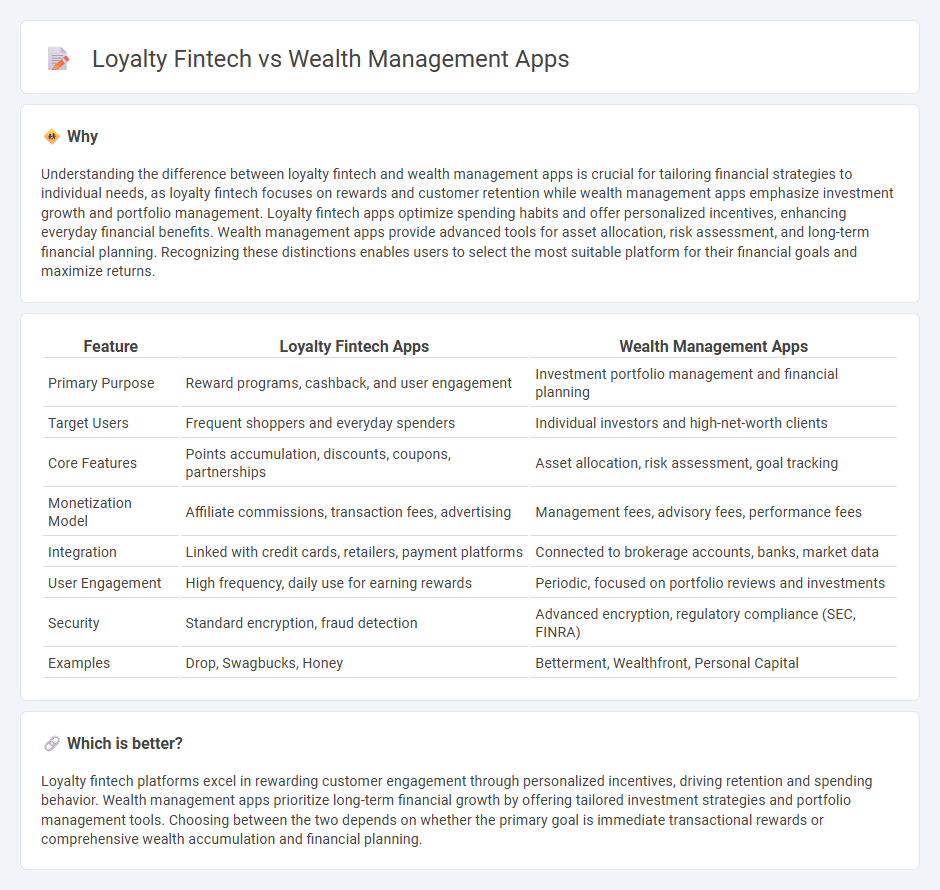 Loyalty Fintech vs Wealth Management Apps

Why

Understanding the difference between loyalty fintech and wealth management apps is crucial for tailoring financial strategies to individual needs, as loyalty fintech focuses on rewards and customer retention while wealth management apps emphasize investment growth and portfolio management. Loyalty fintech apps optimize spending habits and offer personalized incentives, enhancing everyday financial benefits. Wealth management apps provide advanced tools for asset allocation, risk assessment, and long-term financial planning. Recognizing these distinctions enables users to select the most suitable platform for their financial goals and maximize returns.

| Feature | Loyalty Fintech Apps | Wealth Management Apps |
|---|---|---|
| Primary Purpose | Reward programs, cashback, and user engagement | Investment portfolio management and financial planning |
| Target Users | Frequent shoppers and everyday spenders | Individual investors and high-net-worth clients |
| Core Features | Points accumulation, discounts, coupons, partnerships | Asset allocation, risk assessment, goal tracking |
| Monetization Model | Affiliate commissions, transaction fees, advertising | Management fees, advisory fees, performance fees |
| Integration | Linked with credit cards, retailers, payment platforms | Connected to brokerage accounts, banks, market data |
| User Engagement | High frequency, daily use for earning rewards | Periodic, focused on portfolio reviews and investments |
| Security | Standard encryption, fraud detection | Advanced encryption, regulatory compliance (SEC, FINRA) |
| Examples | Drop, Swagbucks, Honey | Betterment, Wealthfront, Personal Capital |

Which is better?

Loyalty fintech platforms excel in rewarding customer engagement through personalized incentives, driving retention and spending behavior. Wealth management apps prioritize long-term financial growth by offering tailored investment strategies and portfolio management tools. Choosing between the two depends on whether the primary goal is immediate transactional rewards or comprehensive wealth accumulation and financial planning.