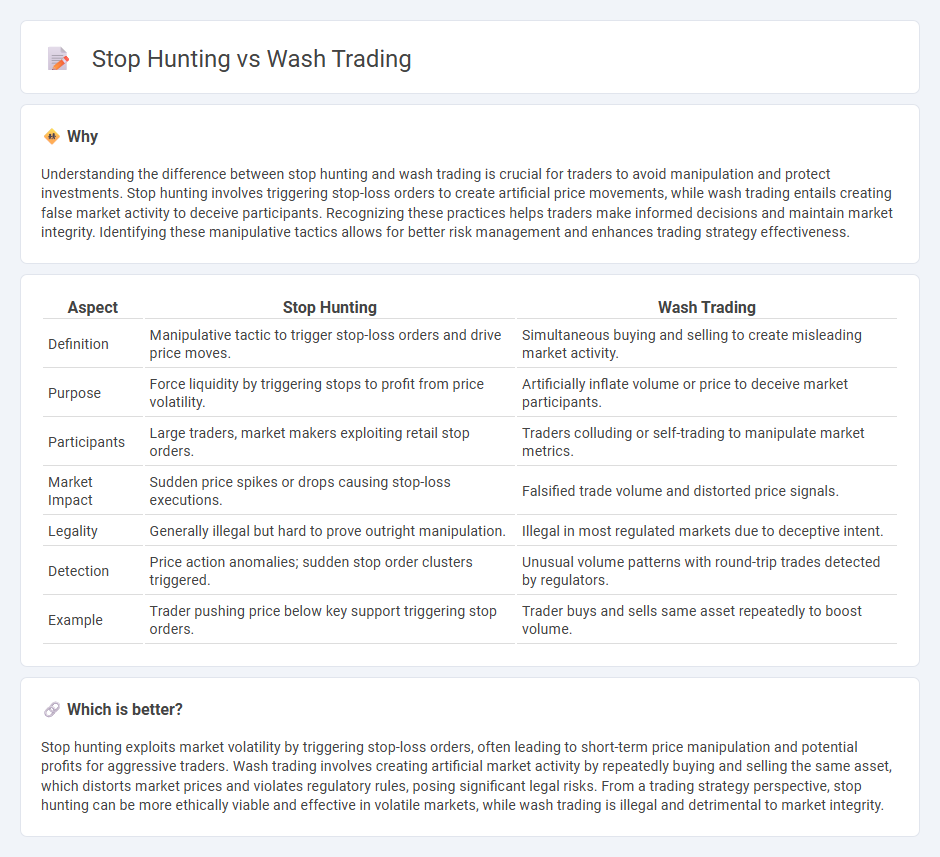 Stop Hunting vs Wash Trading

Why

Understanding the difference between stop hunting and wash trading is crucial for traders to avoid manipulation and protect investments. Stop hunting involves triggering stop-loss orders to create artificial price movements, while wash trading entails creating false market activity to deceive participants. Recognizing these practices helps traders make informed decisions and maintain market integrity. Identifying these manipulative tactics allows for better risk management and enhances trading strategy effectiveness.

| Aspect | Stop Hunting | Wash Trading |
|---|---|---|
| Definition | Manipulative tactic to trigger stop-loss orders and drive price moves. | Simultaneous buying and selling to create misleading market activity. |
| Purpose | Force liquidity by triggering stops to profit from price volatility. | Artificially inflate volume or price to deceive market participants. |
| Participants | Large traders, market makers exploiting retail stop orders. | Traders colluding or self-trading to manipulate market metrics. |
| Market Impact | Sudden price spikes or drops causing stop-loss executions. | Falsified trade volume and distorted price signals. |
| Legality | Generally illegal but hard to prove outright manipulation. | Illegal in most regulated markets due to deceptive intent. |
| Detection | Price action anomalies; sudden stop order clusters triggered. | Unusual volume patterns with round-trip trades detected by regulators. |
| Example | Trader pushing price below key support triggering stop orders. | Trader buys and sells same asset repeatedly to boost volume. |

Which is better?

Stop hunting exploits market volatility by triggering stop-loss orders, often leading to short-term price manipulation and potential profits for aggressive traders. Wash trading involves creating artificial market activity by repeatedly buying and selling the same asset, which distorts market prices and violates regulatory rules, posing significant legal risks. From a trading strategy perspective, stop hunting can be more ethically viable and effective in volatile markets, while wash trading is illegal and detrimental to market integrity.