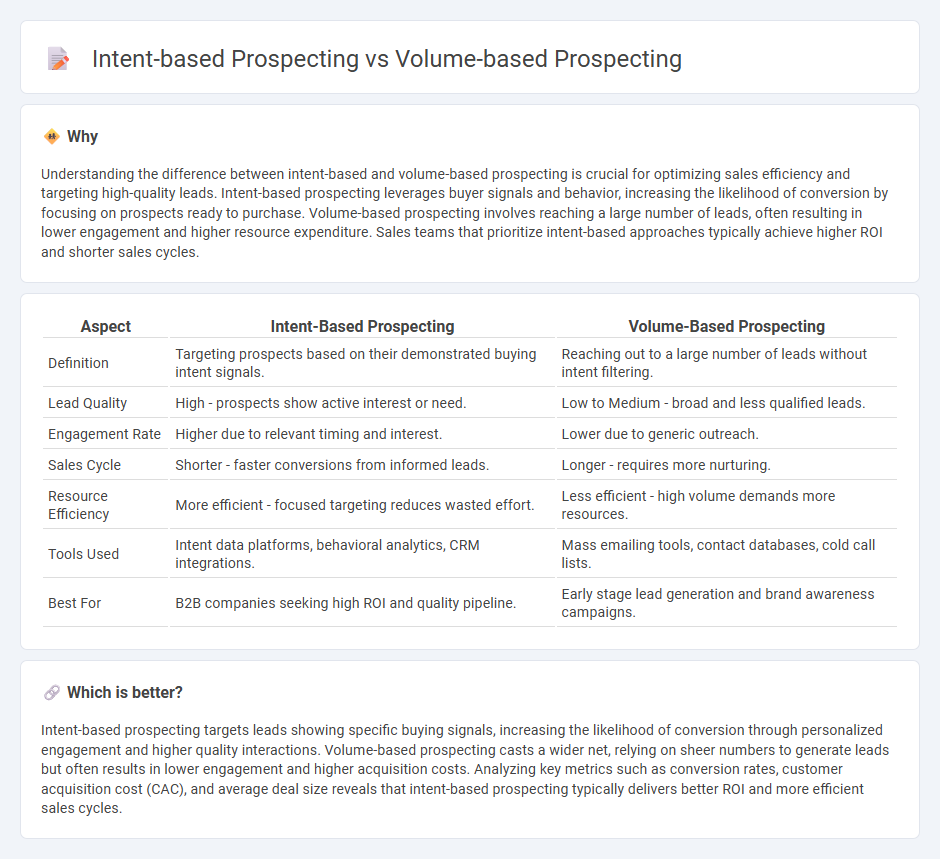 Intent-based Prospecting vs Volume-based Prospecting

Why

Understanding the difference between intent-based and volume-based prospecting is crucial for optimizing sales efficiency and targeting high-quality leads. Intent-based prospecting leverages buyer signals and behavior, increasing the likelihood of conversion by focusing on prospects ready to purchase. Volume-based prospecting involves reaching a large number of leads, often resulting in lower engagement and higher resource expenditure. Sales teams that prioritize intent-based approaches typically achieve higher ROI and shorter sales cycles.

| Aspect | Intent-Based Prospecting | Volume-Based Prospecting |
|---|---|---|
| Definition | Targeting prospects based on their demonstrated buying intent signals. | Reaching out to a large number of leads without intent filtering. |
| Lead Quality | High - prospects show active interest or need. | Low to Medium - broad and less qualified leads. |
| Engagement Rate | Higher due to relevant timing and interest. | Lower due to generic outreach. |
| Sales Cycle | Shorter - faster conversions from informed leads. | Longer - requires more nurturing. |
| Resource Efficiency | More efficient - focused targeting reduces wasted effort. | Less efficient - high volume demands more resources. |
| Tools Used | Intent data platforms, behavioral analytics, CRM integrations. | Mass emailing tools, contact databases, cold call lists. |
| Best For | B2B companies seeking high ROI and quality pipeline. | Early stage lead generation and brand awareness campaigns. |

Which is better?

Intent-based prospecting targets leads showing specific buying signals, increasing the likelihood of conversion through personalized engagement and higher quality interactions. Volume-based prospecting casts a wider net, relying on sheer numbers to generate leads but often results in lower engagement and higher acquisition costs. Analyzing key metrics such as conversion rates, customer acquisition cost (CAC), and average deal size reveals that intent-based prospecting typically delivers better ROI and more efficient sales cycles.