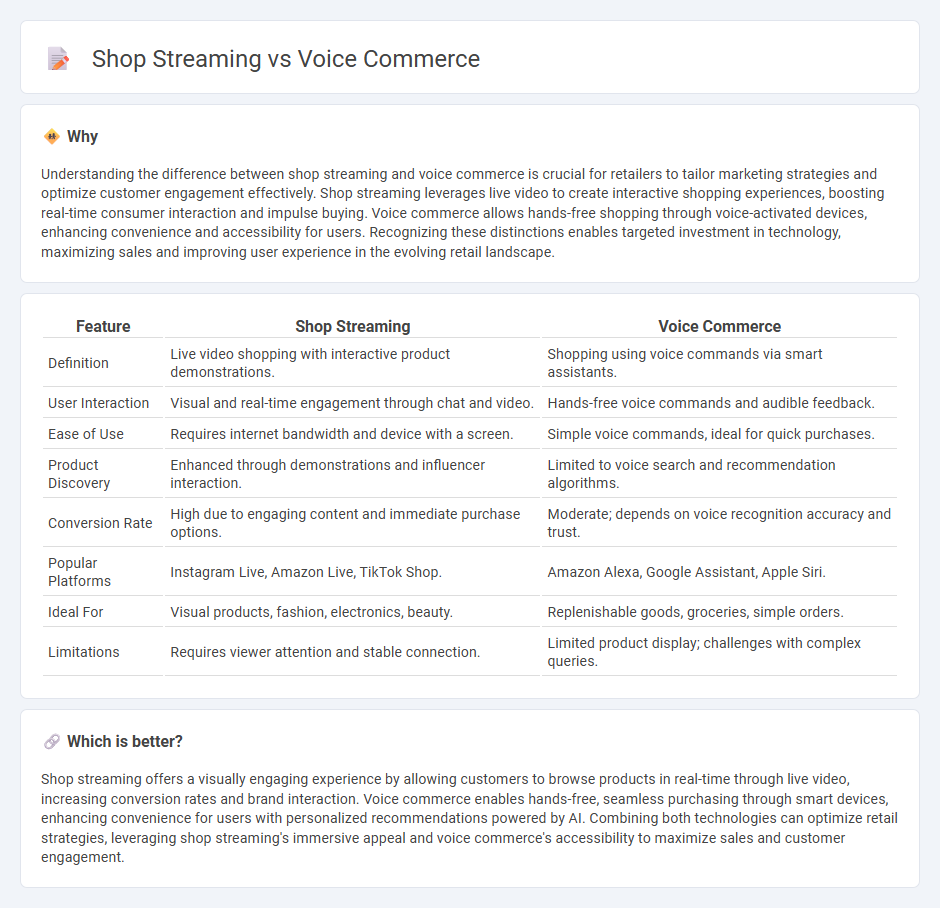 Shop Streaming vs Voice Commerce

Why

Understanding the difference between shop streaming and voice commerce is crucial for retailers to tailor marketing strategies and optimize customer engagement effectively. Shop streaming leverages live video to create interactive shopping experiences, boosting real-time consumer interaction and impulse buying. Voice commerce allows hands-free shopping through voice-activated devices, enhancing convenience and accessibility for users. Recognizing these distinctions enables targeted investment in technology, maximizing sales and improving user experience in the evolving retail landscape.

| Feature | Shop Streaming | Voice Commerce |
|---|---|---|
| Definition | Live video shopping with interactive product demonstrations. | Shopping using voice commands via smart assistants. |
| User Interaction | Visual and real-time engagement through chat and video. | Hands-free voice commands and audible feedback. |
| Ease of Use | Requires internet bandwidth and device with a screen. | Simple voice commands, ideal for quick purchases. |
| Product Discovery | Enhanced through demonstrations and influencer interaction. | Limited to voice search and recommendation algorithms. |
| Conversion Rate | High due to engaging content and immediate purchase options. | Moderate; depends on voice recognition accuracy and trust. |
| Popular Platforms | Instagram Live, Amazon Live, TikTok Shop. | Amazon Alexa, Google Assistant, Apple Siri. |
| Ideal For | Visual products, fashion, electronics, beauty. | Replenishable goods, groceries, simple orders. |
| Limitations | Requires viewer attention and stable connection. | Limited product display; challenges with complex queries. |

Which is better?

Shop streaming offers a visually engaging experience by allowing customers to browse products in real-time through live video, increasing conversion rates and brand interaction. Voice commerce enables hands-free, seamless purchasing through smart devices, enhancing convenience for users with personalized recommendations powered by AI. Combining both technologies can optimize retail strategies, leveraging shop streaming's immersive appeal and voice commerce's accessibility to maximize sales and customer engagement.