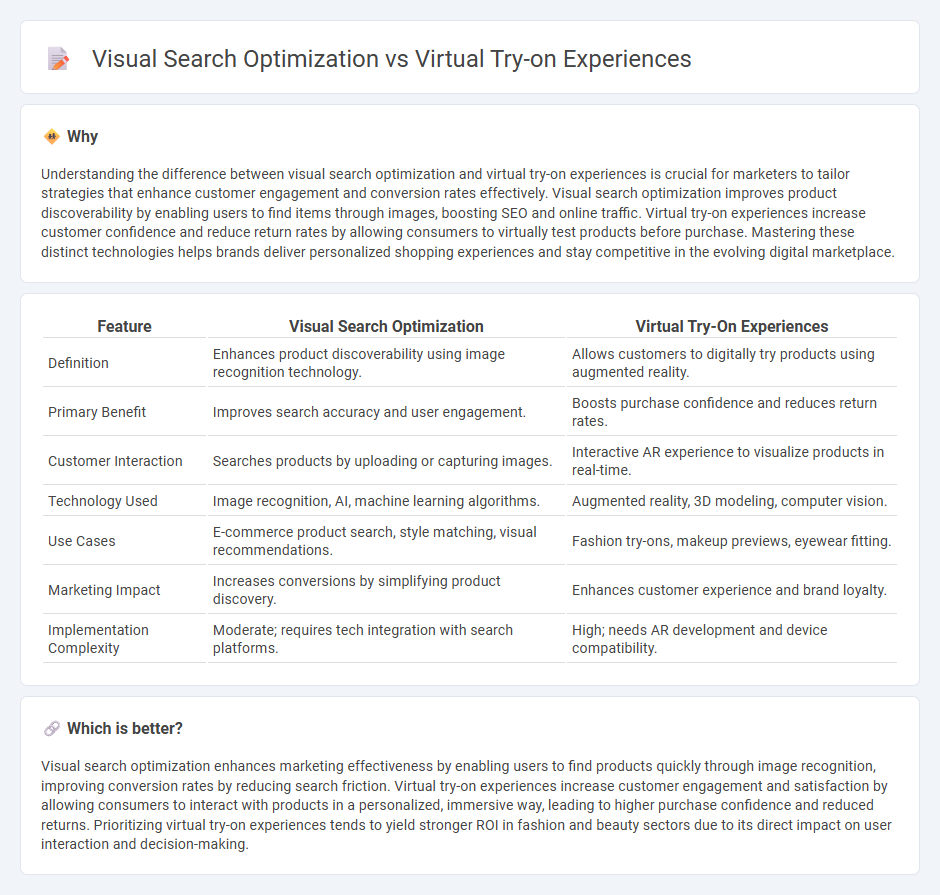 Visual Search Optimization vs Virtual Try-on Experiences

Why

Understanding the difference between visual search optimization and virtual try-on experiences is crucial for marketers to tailor strategies that enhance customer engagement and conversion rates effectively. Visual search optimization improves product discoverability by enabling users to find items through images, boosting SEO and online traffic. Virtual try-on experiences increase customer confidence and reduce return rates by allowing consumers to virtually test products before purchase. Mastering these distinct technologies helps brands deliver personalized shopping experiences and stay competitive in the evolving digital marketplace.

| Feature | Visual Search Optimization | Virtual Try-On Experiences |
|---|---|---|
| Definition | Enhances product discoverability using image recognition technology. | Allows customers to digitally try products using augmented reality. |
| Primary Benefit | Improves search accuracy and user engagement. | Boosts purchase confidence and reduces return rates. |
| Customer Interaction | Searches products by uploading or capturing images. | Interactive AR experience to visualize products in real-time. |
| Technology Used | Image recognition, AI, machine learning algorithms. | Augmented reality, 3D modeling, computer vision. |
| Use Cases | E-commerce product search, style matching, visual recommendations. | Fashion try-ons, makeup previews, eyewear fitting. |
| Marketing Impact | Increases conversions by simplifying product discovery. | Enhances customer experience and brand loyalty. |
| Implementation Complexity | Moderate; requires tech integration with search platforms. | High; needs AR development and device compatibility. |

Which is better?

Visual search optimization enhances marketing effectiveness by enabling users to find products quickly through image recognition, improving conversion rates by reducing search friction. Virtual try-on experiences increase customer engagement and satisfaction by allowing consumers to interact with products in a personalized, immersive way, leading to higher purchase confidence and reduced returns. Prioritizing virtual try-on experiences tends to yield stronger ROI in fashion and beauty sectors due to its direct impact on user interaction and decision-making.