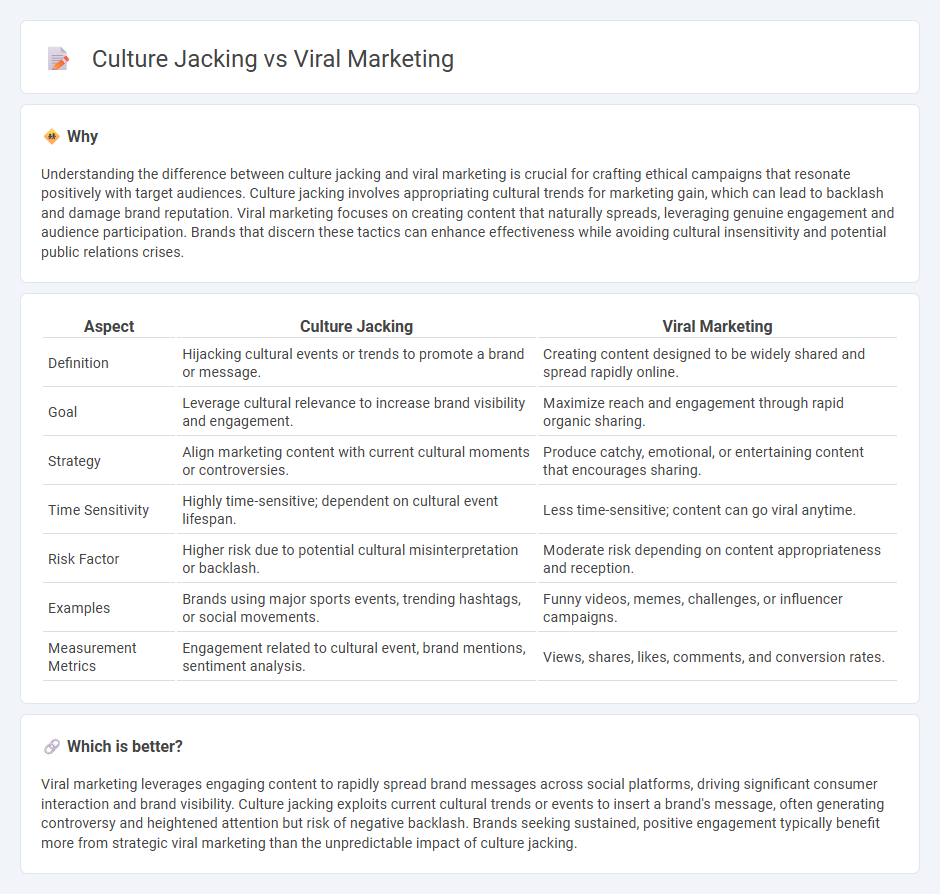 Culture Jacking vs Viral Marketing

Why

Understanding the difference between culture jacking and viral marketing is crucial for crafting ethical campaigns that resonate positively with target audiences. Culture jacking involves appropriating cultural trends for marketing gain, which can lead to backlash and damage brand reputation. Viral marketing focuses on creating content that naturally spreads, leveraging genuine engagement and audience participation. Brands that discern these tactics can enhance effectiveness while avoiding cultural insensitivity and potential public relations crises.

| Aspect | Culture Jacking | Viral Marketing |
|---|---|---|
| Definition | Hijacking cultural events or trends to promote a brand or message. | Creating content designed to be widely shared and spread rapidly online. |
| Goal | Leverage cultural relevance to increase brand visibility and engagement. | Maximize reach and engagement through rapid organic sharing. |
| Strategy | Align marketing content with current cultural moments or controversies. | Produce catchy, emotional, or entertaining content that encourages sharing. |
| Time Sensitivity | Highly time-sensitive; dependent on cultural event lifespan. | Less time-sensitive; content can go viral anytime. |
| Risk Factor | Higher risk due to potential cultural misinterpretation or backlash. | Moderate risk depending on content appropriateness and reception. |
| Examples | Brands using major sports events, trending hashtags, or social movements. | Funny videos, memes, challenges, or influencer campaigns. |
| Measurement Metrics | Engagement related to cultural event, brand mentions, sentiment analysis. | Views, shares, likes, comments, and conversion rates. |

Which is better?

Viral marketing leverages engaging content to rapidly spread brand messages across social platforms, driving significant consumer interaction and brand visibility. Culture jacking exploits current cultural trends or events to insert a brand's message, often generating controversy and heightened attention but risk of negative backlash. Brands seeking sustained, positive engagement typically benefit more from strategic viral marketing than the unpredictable impact of culture jacking.