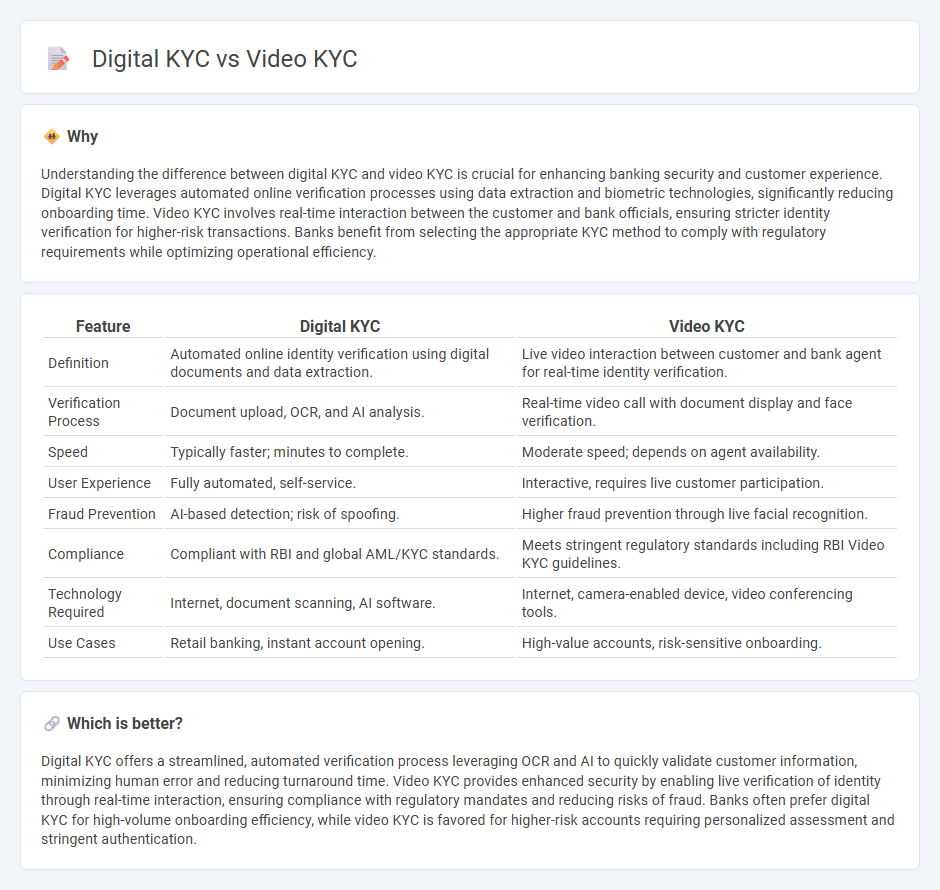 Digital KYC vs Video KYC

Why

Understanding the difference between digital KYC and video KYC is crucial for enhancing banking security and customer experience. Digital KYC leverages automated online verification processes using data extraction and biometric technologies, significantly reducing onboarding time. Video KYC involves real-time interaction between the customer and bank officials, ensuring stricter identity verification for higher-risk transactions. Banks benefit from selecting the appropriate KYC method to comply with regulatory requirements while optimizing operational efficiency.

| Feature | Digital KYC | Video KYC |
|---|---|---|
| Definition | Automated online identity verification using digital documents and data extraction. | Live video interaction between customer and bank agent for real-time identity verification. |
| Verification Process | Document upload, OCR, and AI analysis. | Real-time video call with document display and face verification. |
| Speed | Typically faster; minutes to complete. | Moderate speed; depends on agent availability. |
| User Experience | Fully automated, self-service. | Interactive, requires live customer participation. |
| Fraud Prevention | AI-based detection; risk of spoofing. | Higher fraud prevention through live facial recognition. |
| Compliance | Compliant with RBI and global AML/KYC standards. | Meets stringent regulatory standards including RBI Video KYC guidelines. |
| Technology Required | Internet, document scanning, AI software. | Internet, camera-enabled device, video conferencing tools. |
| Use Cases | Retail banking, instant account opening. | High-value accounts, risk-sensitive onboarding. |

Which is better?

Digital KYC offers a streamlined, automated verification process leveraging OCR and AI to quickly validate customer information, minimizing human error and reducing turnaround time. Video KYC provides enhanced security by enabling live verification of identity through real-time interaction, ensuring compliance with regulatory mandates and reducing risks of fraud. Banks often prefer digital KYC for high-volume onboarding efficiency, while video KYC is favored for higher-risk accounts requiring personalized assessment and stringent authentication.