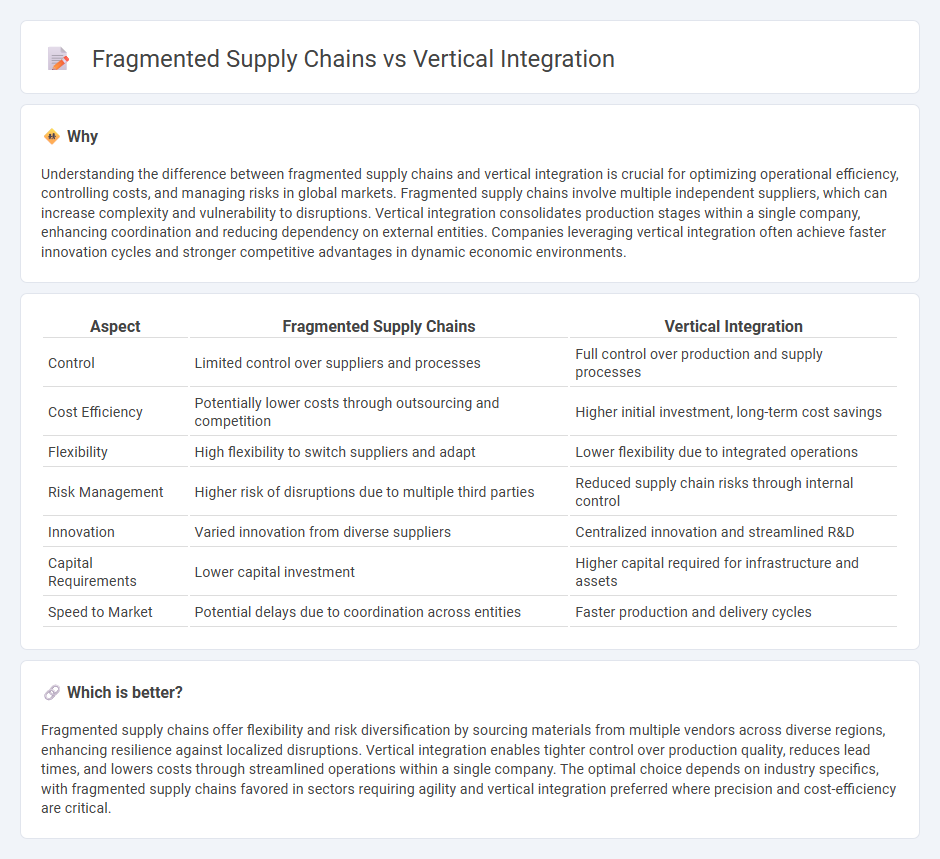 Fragmented Supply Chains vs Vertical Integration

Why

Understanding the difference between fragmented supply chains and vertical integration is crucial for optimizing operational efficiency, controlling costs, and managing risks in global markets. Fragmented supply chains involve multiple independent suppliers, which can increase complexity and vulnerability to disruptions. Vertical integration consolidates production stages within a single company, enhancing coordination and reducing dependency on external entities. Companies leveraging vertical integration often achieve faster innovation cycles and stronger competitive advantages in dynamic economic environments.

| Aspect | Fragmented Supply Chains | Vertical Integration |
|---|---|---|
| Control | Limited control over suppliers and processes | Full control over production and supply processes |
| Cost Efficiency | Potentially lower costs through outsourcing and competition | Higher initial investment, long-term cost savings |
| Flexibility | High flexibility to switch suppliers and adapt | Lower flexibility due to integrated operations |
| Risk Management | Higher risk of disruptions due to multiple third parties | Reduced supply chain risks through internal control |
| Innovation | Varied innovation from diverse suppliers | Centralized innovation and streamlined R&D |
| Capital Requirements | Lower capital investment | Higher capital required for infrastructure and assets |
| Speed to Market | Potential delays due to coordination across entities | Faster production and delivery cycles |

Which is better?

Fragmented supply chains offer flexibility and risk diversification by sourcing materials from multiple vendors across diverse regions, enhancing resilience against localized disruptions. Vertical integration enables tighter control over production quality, reduces lead times, and lowers costs through streamlined operations within a single company. The optimal choice depends on industry specifics, with fragmented supply chains favored in sectors requiring agility and vertical integration preferred where precision and cost-efficiency are critical.