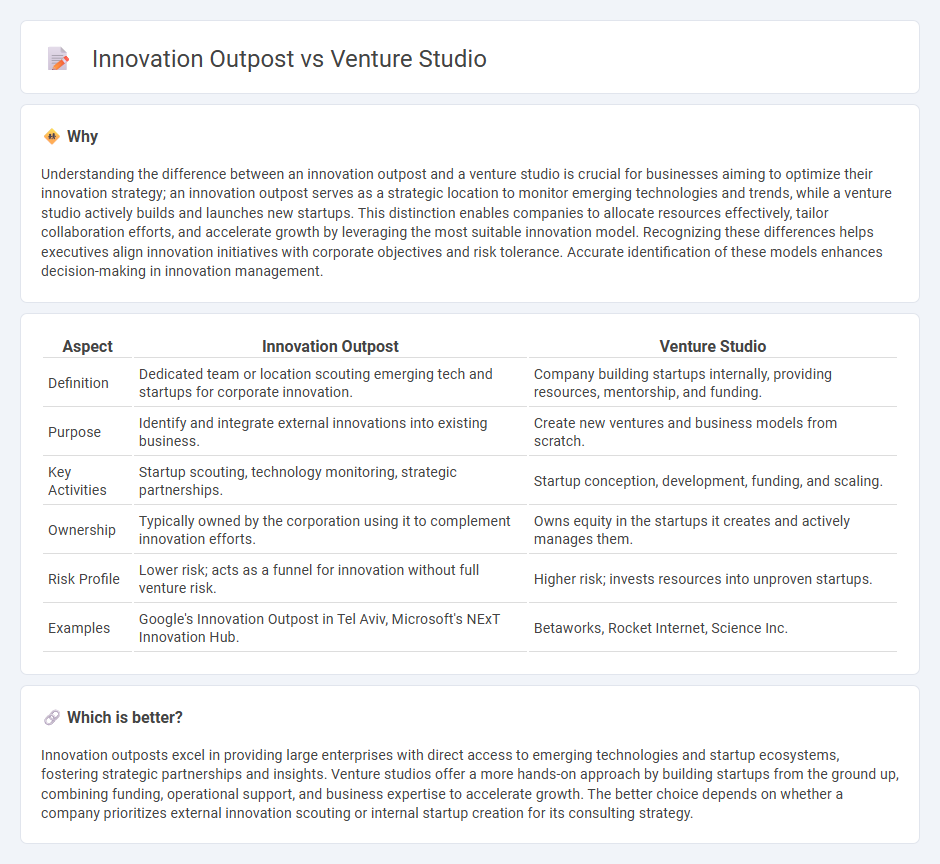 Innovation Outpost vs Venture Studio

Why

Understanding the difference between an innovation outpost and a venture studio is crucial for businesses aiming to optimize their innovation strategy; an innovation outpost serves as a strategic location to monitor emerging technologies and trends, while a venture studio actively builds and launches new startups. This distinction enables companies to allocate resources effectively, tailor collaboration efforts, and accelerate growth by leveraging the most suitable innovation model. Recognizing these differences helps executives align innovation initiatives with corporate objectives and risk tolerance. Accurate identification of these models enhances decision-making in innovation management.

| Aspect | Innovation Outpost | Venture Studio |
|---|---|---|
| Definition | Dedicated team or location scouting emerging tech and startups for corporate innovation. | Company building startups internally, providing resources, mentorship, and funding. |
| Purpose | Identify and integrate external innovations into existing business. | Create new ventures and business models from scratch. |
| Key Activities | Startup scouting, technology monitoring, strategic partnerships. | Startup conception, development, funding, and scaling. |
| Ownership | Typically owned by the corporation using it to complement innovation efforts. | Owns equity in the startups it creates and actively manages them. |
| Risk Profile | Lower risk; acts as a funnel for innovation without full venture risk. | Higher risk; invests resources into unproven startups. |
| Examples | Google's Innovation Outpost in Tel Aviv, Microsoft's NExT Innovation Hub. | Betaworks, Rocket Internet, Science Inc. |

Which is better?

Innovation outposts excel in providing large enterprises with direct access to emerging technologies and startup ecosystems, fostering strategic partnerships and insights. Venture studios offer a more hands-on approach by building startups from the ground up, combining funding, operational support, and business expertise to accelerate growth. The better choice depends on whether a company prioritizes external innovation scouting or internal startup creation for its consulting strategy.