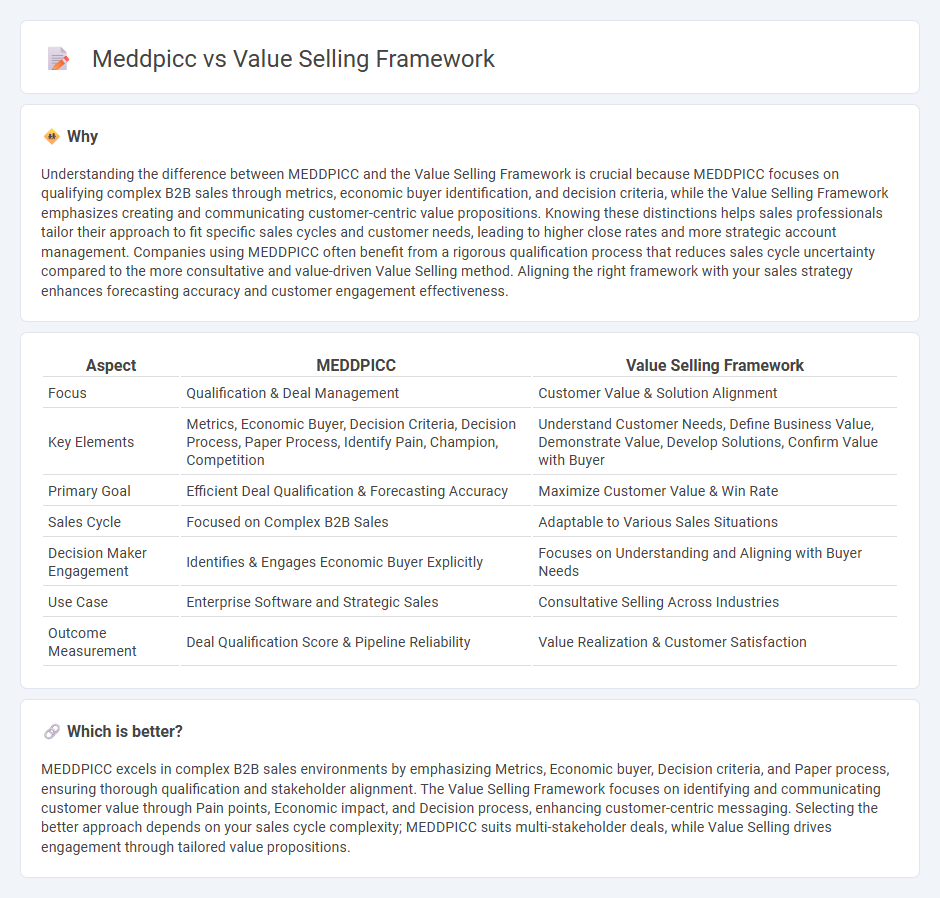 Meddpicc vs Value Selling Framework

Why

Understanding the difference between MEDDPICC and the Value Selling Framework is crucial because MEDDPICC focuses on qualifying complex B2B sales through metrics, economic buyer identification, and decision criteria, while the Value Selling Framework emphasizes creating and communicating customer-centric value propositions. Knowing these distinctions helps sales professionals tailor their approach to fit specific sales cycles and customer needs, leading to higher close rates and more strategic account management. Companies using MEDDPICC often benefit from a rigorous qualification process that reduces sales cycle uncertainty compared to the more consultative and value-driven Value Selling method. Aligning the right framework with your sales strategy enhances forecasting accuracy and customer engagement effectiveness.

| Aspect | MEDDPICC | Value Selling Framework |
|---|---|---|
| Focus | Qualification & Deal Management | Customer Value & Solution Alignment |
| Key Elements | Metrics, Economic Buyer, Decision Criteria, Decision Process, Paper Process, Identify Pain, Champion, Competition | Understand Customer Needs, Define Business Value, Demonstrate Value, Develop Solutions, Confirm Value with Buyer |
| Primary Goal | Efficient Deal Qualification & Forecasting Accuracy | Maximize Customer Value & Win Rate |
| Sales Cycle | Focused on Complex B2B Sales | Adaptable to Various Sales Situations |
| Decision Maker Engagement | Identifies & Engages Economic Buyer Explicitly | Focuses on Understanding and Aligning with Buyer Needs |
| Use Case | Enterprise Software and Strategic Sales | Consultative Selling Across Industries |
| Outcome Measurement | Deal Qualification Score & Pipeline Reliability | Value Realization & Customer Satisfaction |

Which is better?

MEDDPICC excels in complex B2B sales environments by emphasizing Metrics, Economic buyer, Decision criteria, and Paper process, ensuring thorough qualification and stakeholder alignment. The Value Selling Framework focuses on identifying and communicating customer value through Pain points, Economic impact, and Decision process, enhancing customer-centric messaging. Selecting the better approach depends on your sales cycle complexity; MEDDPICC suits multi-stakeholder deals, while Value Selling drives engagement through tailored value propositions.