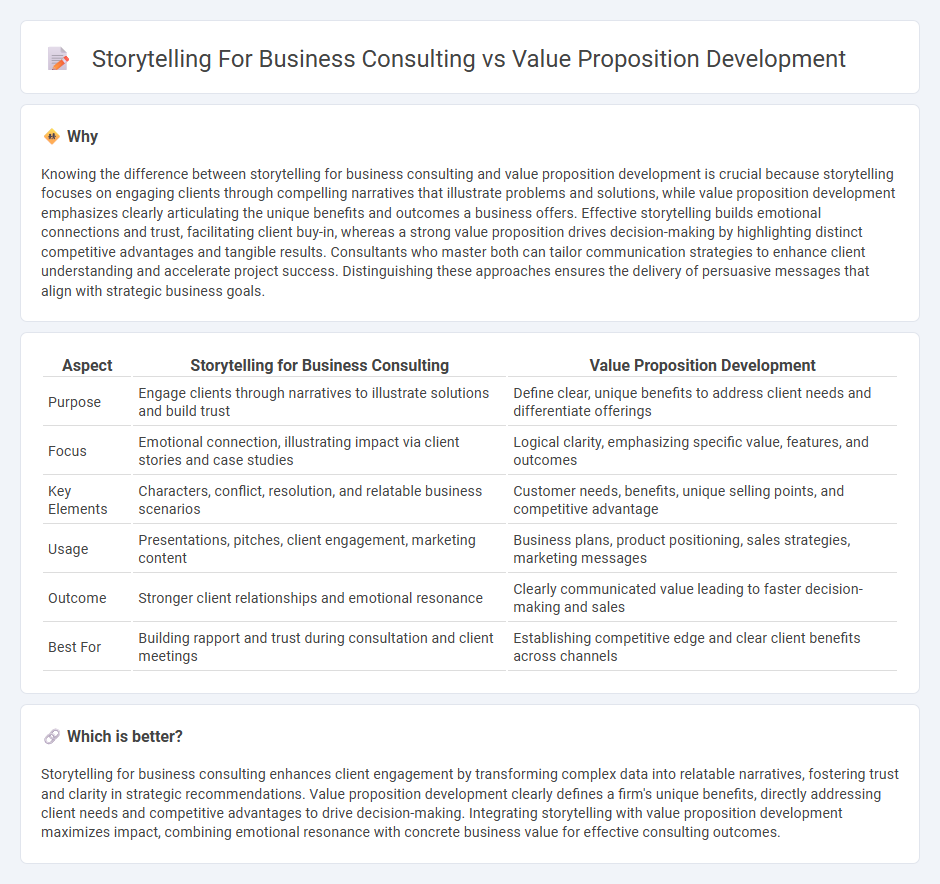 Storytelling For Business Consulting vs Value Proposition Development

Why

Knowing the difference between storytelling for business consulting and value proposition development is crucial because storytelling focuses on engaging clients through compelling narratives that illustrate problems and solutions, while value proposition development emphasizes clearly articulating the unique benefits and outcomes a business offers. Effective storytelling builds emotional connections and trust, facilitating client buy-in, whereas a strong value proposition drives decision-making by highlighting distinct competitive advantages and tangible results. Consultants who master both can tailor communication strategies to enhance client understanding and accelerate project success. Distinguishing these approaches ensures the delivery of persuasive messages that align with strategic business goals.

| Aspect | Storytelling for Business Consulting | Value Proposition Development |
|---|---|---|
| Purpose | Engage clients through narratives to illustrate solutions and build trust | Define clear, unique benefits to address client needs and differentiate offerings |
| Focus | Emotional connection, illustrating impact via client stories and case studies | Logical clarity, emphasizing specific value, features, and outcomes |
| Key Elements | Characters, conflict, resolution, and relatable business scenarios | Customer needs, benefits, unique selling points, and competitive advantage |
| Usage | Presentations, pitches, client engagement, marketing content | Business plans, product positioning, sales strategies, marketing messages |
| Outcome | Stronger client relationships and emotional resonance | Clearly communicated value leading to faster decision-making and sales |
| Best For | Building rapport and trust during consultation and client meetings | Establishing competitive edge and clear client benefits across channels |

Which is better?

Storytelling for business consulting enhances client engagement by transforming complex data into relatable narratives, fostering trust and clarity in strategic recommendations. Value proposition development clearly defines a firm's unique benefits, directly addressing client needs and competitive advantages to drive decision-making. Integrating storytelling with value proposition development maximizes impact, combining emotional resonance with concrete business value for effective consulting outcomes.