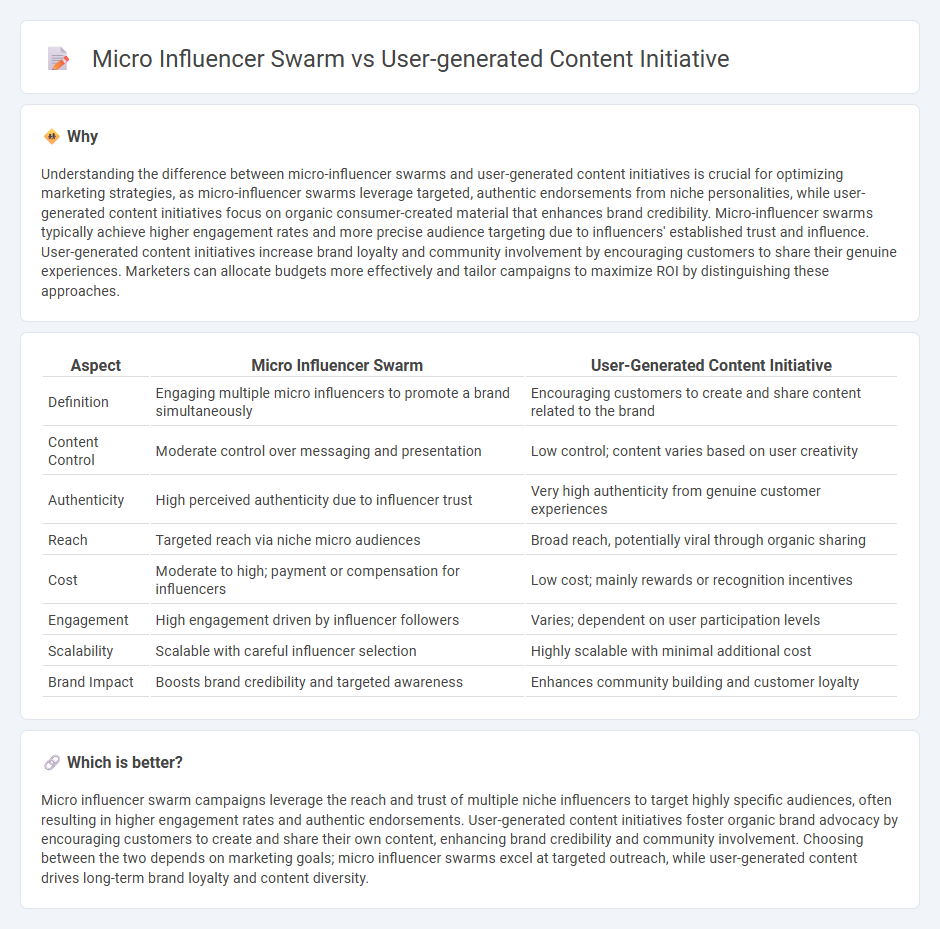 Micro Influencer Swarm vs User-generated Content Initiative

Why

Understanding the difference between micro-influencer swarms and user-generated content initiatives is crucial for optimizing marketing strategies, as micro-influencer swarms leverage targeted, authentic endorsements from niche personalities, while user-generated content initiatives focus on organic consumer-created material that enhances brand credibility. Micro-influencer swarms typically achieve higher engagement rates and more precise audience targeting due to influencers' established trust and influence. User-generated content initiatives increase brand loyalty and community involvement by encouraging customers to share their genuine experiences. Marketers can allocate budgets more effectively and tailor campaigns to maximize ROI by distinguishing these approaches.

| Aspect | Micro Influencer Swarm | User-Generated Content Initiative |
|---|---|---|
| Definition | Engaging multiple micro influencers to promote a brand simultaneously | Encouraging customers to create and share content related to the brand |
| Content Control | Moderate control over messaging and presentation | Low control; content varies based on user creativity |
| Authenticity | High perceived authenticity due to influencer trust | Very high authenticity from genuine customer experiences |
| Reach | Targeted reach via niche micro audiences | Broad reach, potentially viral through organic sharing |
| Cost | Moderate to high; payment or compensation for influencers | Low cost; mainly rewards or recognition incentives |
| Engagement | High engagement driven by influencer followers | Varies; dependent on user participation levels |
| Scalability | Scalable with careful influencer selection | Highly scalable with minimal additional cost |
| Brand Impact | Boosts brand credibility and targeted awareness | Enhances community building and customer loyalty |

Which is better?

Micro influencer swarm campaigns leverage the reach and trust of multiple niche influencers to target highly specific audiences, often resulting in higher engagement rates and authentic endorsements. User-generated content initiatives foster organic brand advocacy by encouraging customers to create and share their own content, enhancing brand credibility and community involvement. Choosing between the two depends on marketing goals; micro influencer swarms excel at targeted outreach, while user-generated content drives long-term brand loyalty and content diversity.