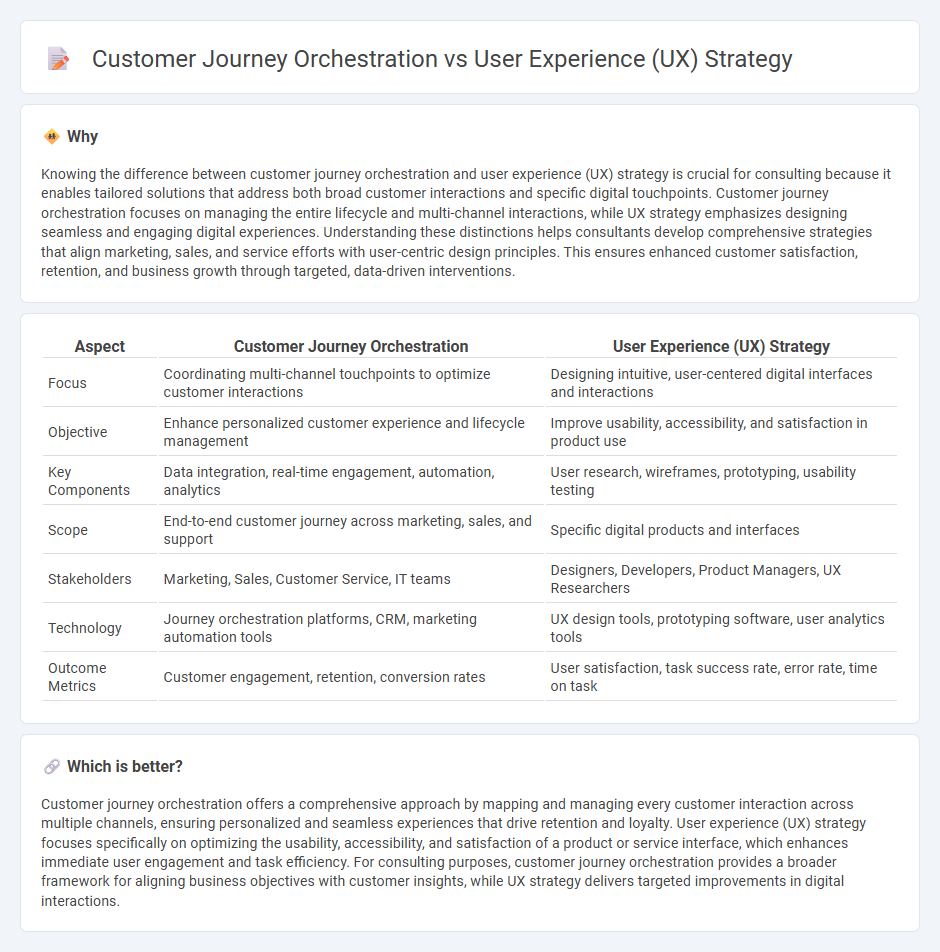 Customer Journey Orchestration vs User Experience (UX) Strategy

Why

Knowing the difference between customer journey orchestration and user experience (UX) strategy is crucial for consulting because it enables tailored solutions that address both broad customer interactions and specific digital touchpoints. Customer journey orchestration focuses on managing the entire lifecycle and multi-channel interactions, while UX strategy emphasizes designing seamless and engaging digital experiences. Understanding these distinctions helps consultants develop comprehensive strategies that align marketing, sales, and service efforts with user-centric design principles. This ensures enhanced customer satisfaction, retention, and business growth through targeted, data-driven interventions.

| Aspect | Customer Journey Orchestration | User Experience (UX) Strategy |
|---|---|---|
| Focus | Coordinating multi-channel touchpoints to optimize customer interactions | Designing intuitive, user-centered digital interfaces and interactions |
| Objective | Enhance personalized customer experience and lifecycle management | Improve usability, accessibility, and satisfaction in product use |
| Key Components | Data integration, real-time engagement, automation, analytics | User research, wireframes, prototyping, usability testing |
| Scope | End-to-end customer journey across marketing, sales, and support | Specific digital products and interfaces |
| Stakeholders | Marketing, Sales, Customer Service, IT teams | Designers, Developers, Product Managers, UX Researchers |
| Technology | Journey orchestration platforms, CRM, marketing automation tools | UX design tools, prototyping software, user analytics tools |
| Outcome Metrics | Customer engagement, retention, conversion rates | User satisfaction, task success rate, error rate, time on task |

Which is better?

Customer journey orchestration offers a comprehensive approach by mapping and managing every customer interaction across multiple channels, ensuring personalized and seamless experiences that drive retention and loyalty. User experience (UX) strategy focuses specifically on optimizing the usability, accessibility, and satisfaction of a product or service interface, which enhances immediate user engagement and task efficiency. For consulting purposes, customer journey orchestration provides a broader framework for aligning business objectives with customer insights, while UX strategy delivers targeted improvements in digital interactions.