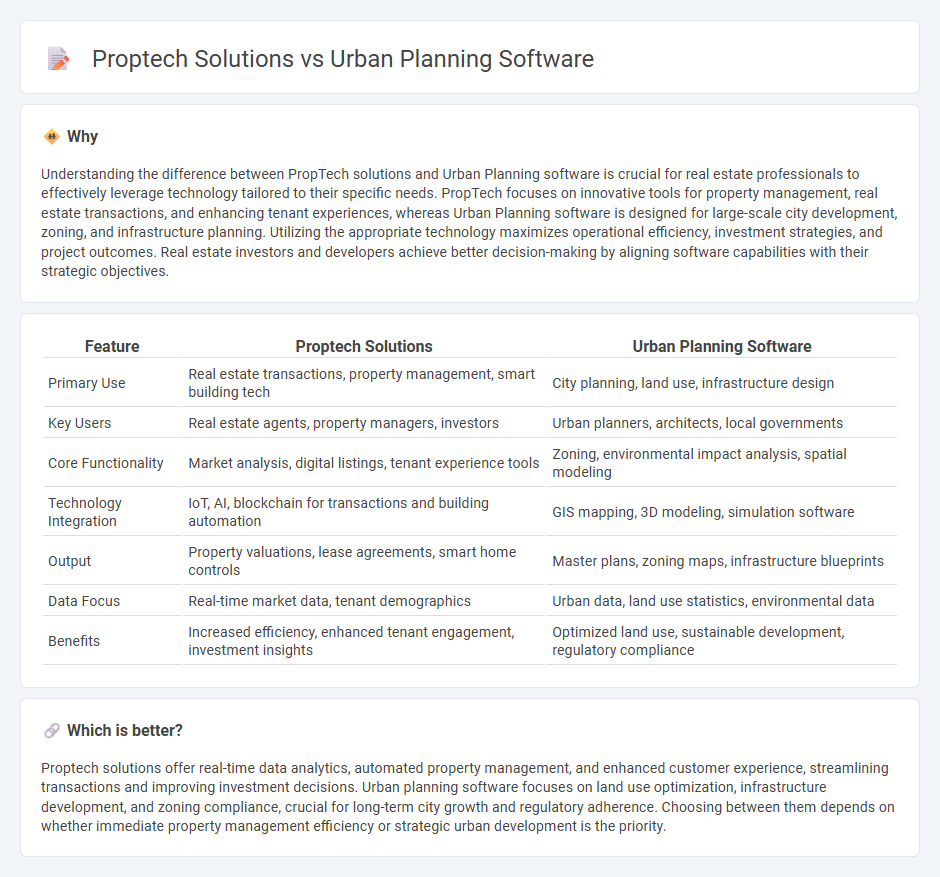 Proptech Solutions vs Urban Planning Software

Why

Understanding the difference between PropTech solutions and Urban Planning software is crucial for real estate professionals to effectively leverage technology tailored to their specific needs. PropTech focuses on innovative tools for property management, real estate transactions, and enhancing tenant experiences, whereas Urban Planning software is designed for large-scale city development, zoning, and infrastructure planning. Utilizing the appropriate technology maximizes operational efficiency, investment strategies, and project outcomes. Real estate investors and developers achieve better decision-making by aligning software capabilities with their strategic objectives.

| Feature | Proptech Solutions | Urban Planning Software |
|---|---|---|
| Primary Use | Real estate transactions, property management, smart building tech | City planning, land use, infrastructure design |
| Key Users | Real estate agents, property managers, investors | Urban planners, architects, local governments |
| Core Functionality | Market analysis, digital listings, tenant experience tools | Zoning, environmental impact analysis, spatial modeling |
| Technology Integration | IoT, AI, blockchain for transactions and building automation | GIS mapping, 3D modeling, simulation software |
| Output | Property valuations, lease agreements, smart home controls | Master plans, zoning maps, infrastructure blueprints |
| Data Focus | Real-time market data, tenant demographics | Urban data, land use statistics, environmental data |
| Benefits | Increased efficiency, enhanced tenant engagement, investment insights | Optimized land use, sustainable development, regulatory compliance |

Which is better?

Proptech solutions offer real-time data analytics, automated property management, and enhanced customer experience, streamlining transactions and improving investment decisions. Urban planning software focuses on land use optimization, infrastructure development, and zoning compliance, crucial for long-term city growth and regulatory adherence. Choosing between them depends on whether immediate property management efficiency or strategic urban development is the priority.