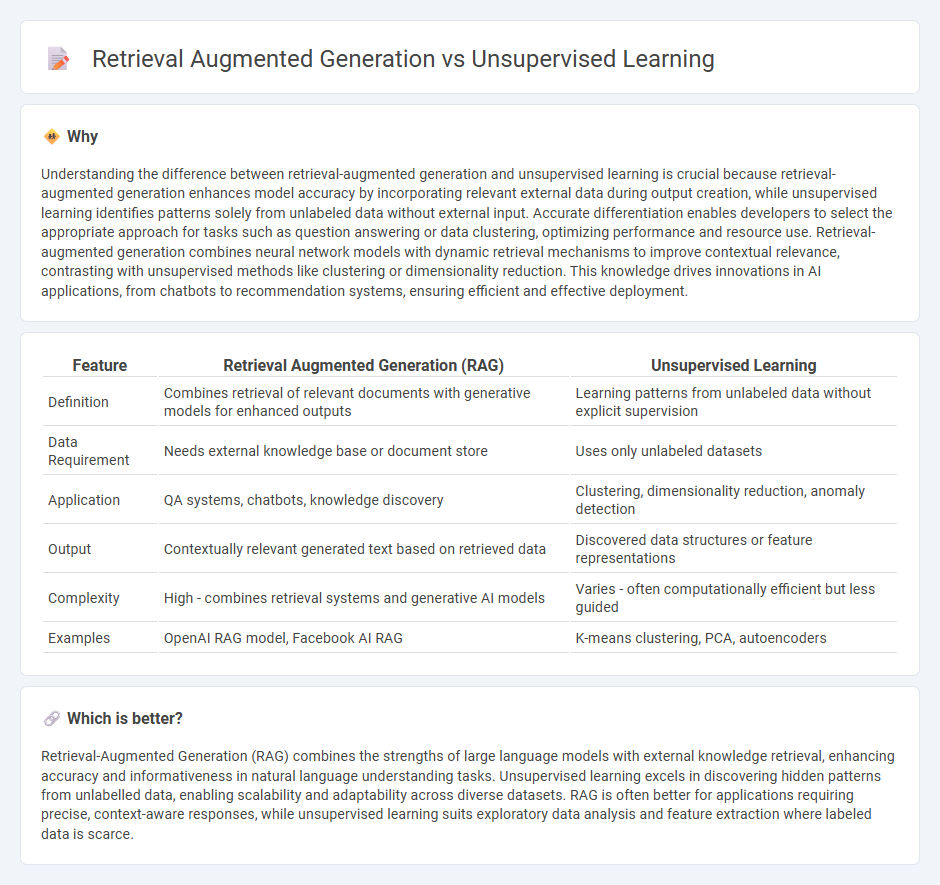 Retrieval Augmented Generation vs Unsupervised Learning

Why

Understanding the difference between retrieval-augmented generation and unsupervised learning is crucial because retrieval-augmented generation enhances model accuracy by incorporating relevant external data during output creation, while unsupervised learning identifies patterns solely from unlabeled data without external input. Accurate differentiation enables developers to select the appropriate approach for tasks such as question answering or data clustering, optimizing performance and resource use. Retrieval-augmented generation combines neural network models with dynamic retrieval mechanisms to improve contextual relevance, contrasting with unsupervised methods like clustering or dimensionality reduction. This knowledge drives innovations in AI applications, from chatbots to recommendation systems, ensuring efficient and effective deployment.

| Feature | Retrieval Augmented Generation (RAG) | Unsupervised Learning |
|---|---|---|
| Definition | Combines retrieval of relevant documents with generative models for enhanced outputs | Learning patterns from unlabeled data without explicit supervision |
| Data Requirement | Needs external knowledge base or document store | Uses only unlabeled datasets |
| Application | QA systems, chatbots, knowledge discovery | Clustering, dimensionality reduction, anomaly detection |
| Output | Contextually relevant generated text based on retrieved data | Discovered data structures or feature representations |
| Complexity | High - combines retrieval systems and generative AI models | Varies - often computationally efficient but less guided |
| Examples | OpenAI RAG model, Facebook AI RAG | K-means clustering, PCA, autoencoders |

Which is better?

Retrieval-Augmented Generation (RAG) combines the strengths of large language models with external knowledge retrieval, enhancing accuracy and informativeness in natural language understanding tasks. Unsupervised learning excels in discovering hidden patterns from unlabelled data, enabling scalability and adaptability across diverse datasets. RAG is often better for applications requiring precise, context-aware responses, while unsupervised learning suits exploratory data analysis and feature extraction where labeled data is scarce.