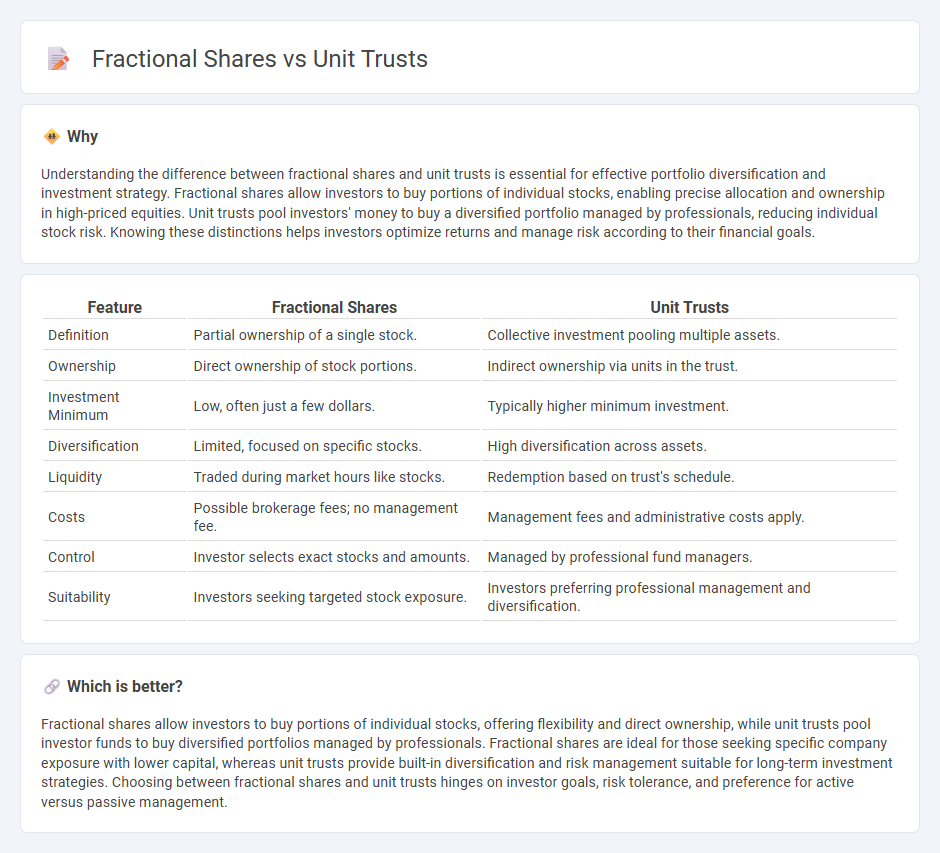 Fractional Shares vs Unit Trusts

Why

Understanding the difference between fractional shares and unit trusts is essential for effective portfolio diversification and investment strategy. Fractional shares allow investors to buy portions of individual stocks, enabling precise allocation and ownership in high-priced equities. Unit trusts pool investors' money to buy a diversified portfolio managed by professionals, reducing individual stock risk. Knowing these distinctions helps investors optimize returns and manage risk according to their financial goals.

| Feature | Fractional Shares | Unit Trusts |
|---|---|---|
| Definition | Partial ownership of a single stock. | Collective investment pooling multiple assets. |
| Ownership | Direct ownership of stock portions. | Indirect ownership via units in the trust. |
| Investment Minimum | Low, often just a few dollars. | Typically higher minimum investment. |
| Diversification | Limited, focused on specific stocks. | High diversification across assets. |
| Liquidity | Traded during market hours like stocks. | Redemption based on trust's schedule. |
| Costs | Possible brokerage fees; no management fee. | Management fees and administrative costs apply. |
| Control | Investor selects exact stocks and amounts. | Managed by professional fund managers. |
| Suitability | Investors seeking targeted stock exposure. | Investors preferring professional management and diversification. |

Which is better?

Fractional shares allow investors to buy portions of individual stocks, offering flexibility and direct ownership, while unit trusts pool investor funds to buy diversified portfolios managed by professionals. Fractional shares are ideal for those seeking specific company exposure with lower capital, whereas unit trusts provide built-in diversification and risk management suitable for long-term investment strategies. Choosing between fractional shares and unit trusts hinges on investor goals, risk tolerance, and preference for active versus passive management.