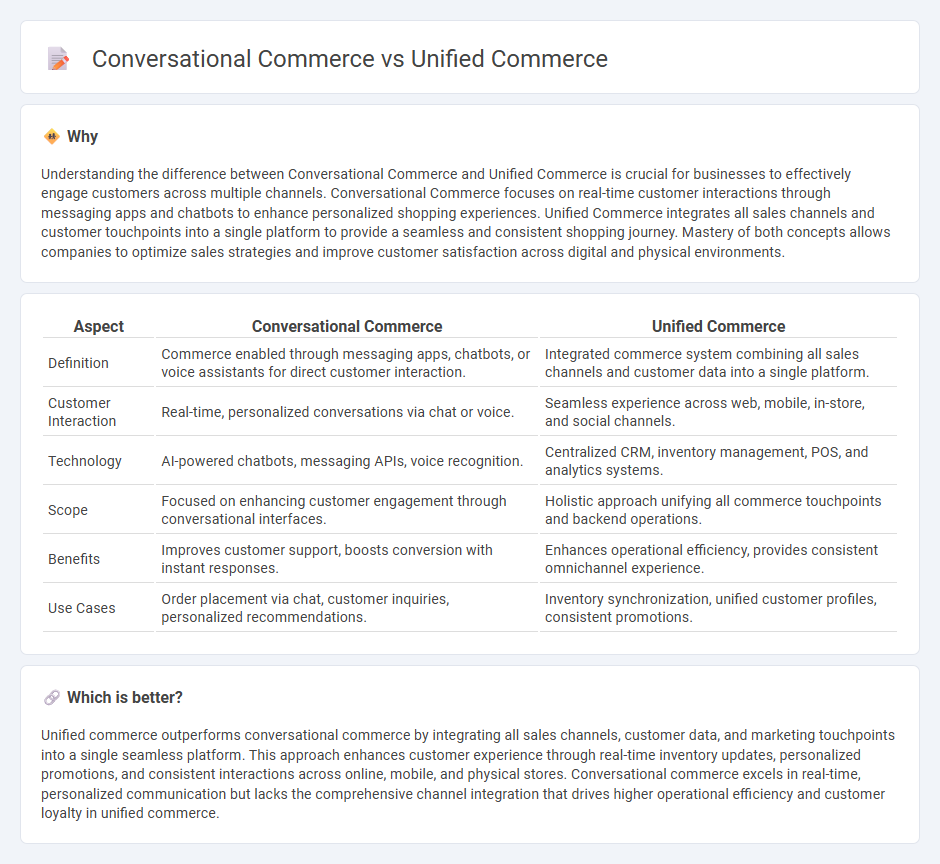 Conversational Commerce vs Unified Commerce

Why

Understanding the difference between Conversational Commerce and Unified Commerce is crucial for businesses to effectively engage customers across multiple channels. Conversational Commerce focuses on real-time customer interactions through messaging apps and chatbots to enhance personalized shopping experiences. Unified Commerce integrates all sales channels and customer touchpoints into a single platform to provide a seamless and consistent shopping journey. Mastery of both concepts allows companies to optimize sales strategies and improve customer satisfaction across digital and physical environments.

| Aspect | Conversational Commerce | Unified Commerce |
|---|---|---|
| Definition | Commerce enabled through messaging apps, chatbots, or voice assistants for direct customer interaction. | Integrated commerce system combining all sales channels and customer data into a single platform. |
| Customer Interaction | Real-time, personalized conversations via chat or voice. | Seamless experience across web, mobile, in-store, and social channels. |
| Technology | AI-powered chatbots, messaging APIs, voice recognition. | Centralized CRM, inventory management, POS, and analytics systems. |
| Scope | Focused on enhancing customer engagement through conversational interfaces. | Holistic approach unifying all commerce touchpoints and backend operations. |
| Benefits | Improves customer support, boosts conversion with instant responses. | Enhances operational efficiency, provides consistent omnichannel experience. |
| Use Cases | Order placement via chat, customer inquiries, personalized recommendations. | Inventory synchronization, unified customer profiles, consistent promotions. |

Which is better?

Unified commerce outperforms conversational commerce by integrating all sales channels, customer data, and marketing touchpoints into a single seamless platform. This approach enhances customer experience through real-time inventory updates, personalized promotions, and consistent interactions across online, mobile, and physical stores. Conversational commerce excels in real-time, personalized communication but lacks the comprehensive channel integration that drives higher operational efficiency and customer loyalty in unified commerce.