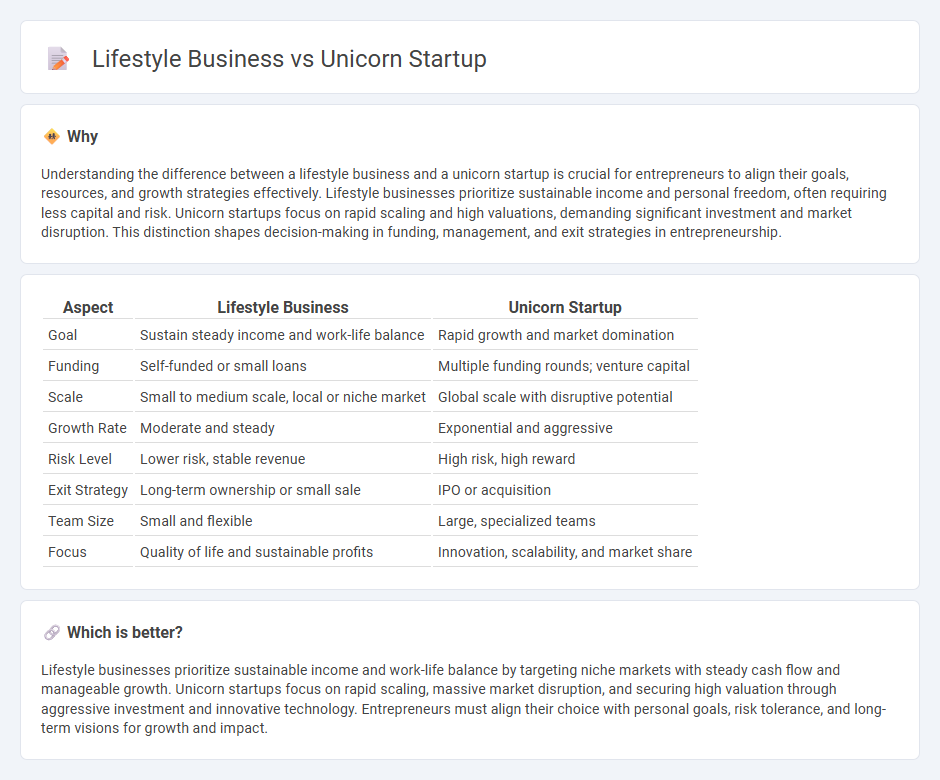 Lifestyle Business vs Unicorn Startup

Why

Understanding the difference between a lifestyle business and a unicorn startup is crucial for entrepreneurs to align their goals, resources, and growth strategies effectively. Lifestyle businesses prioritize sustainable income and personal freedom, often requiring less capital and risk. Unicorn startups focus on rapid scaling and high valuations, demanding significant investment and market disruption. This distinction shapes decision-making in funding, management, and exit strategies in entrepreneurship.

| Aspect | Lifestyle Business | Unicorn Startup |
|---|---|---|
| Goal | Sustain steady income and work-life balance | Rapid growth and market domination |
| Funding | Self-funded or small loans | Multiple funding rounds; venture capital |
| Scale | Small to medium scale, local or niche market | Global scale with disruptive potential |
| Growth Rate | Moderate and steady | Exponential and aggressive |
| Risk Level | Lower risk, stable revenue | High risk, high reward |
| Exit Strategy | Long-term ownership or small sale | IPO or acquisition |
| Team Size | Small and flexible | Large, specialized teams |
| Focus | Quality of life and sustainable profits | Innovation, scalability, and market share |

Which is better?

Lifestyle businesses prioritize sustainable income and work-life balance by targeting niche markets with steady cash flow and manageable growth. Unicorn startups focus on rapid scaling, massive market disruption, and securing high valuation through aggressive investment and innovative technology. Entrepreneurs must align their choice with personal goals, risk tolerance, and long-term visions for growth and impact.