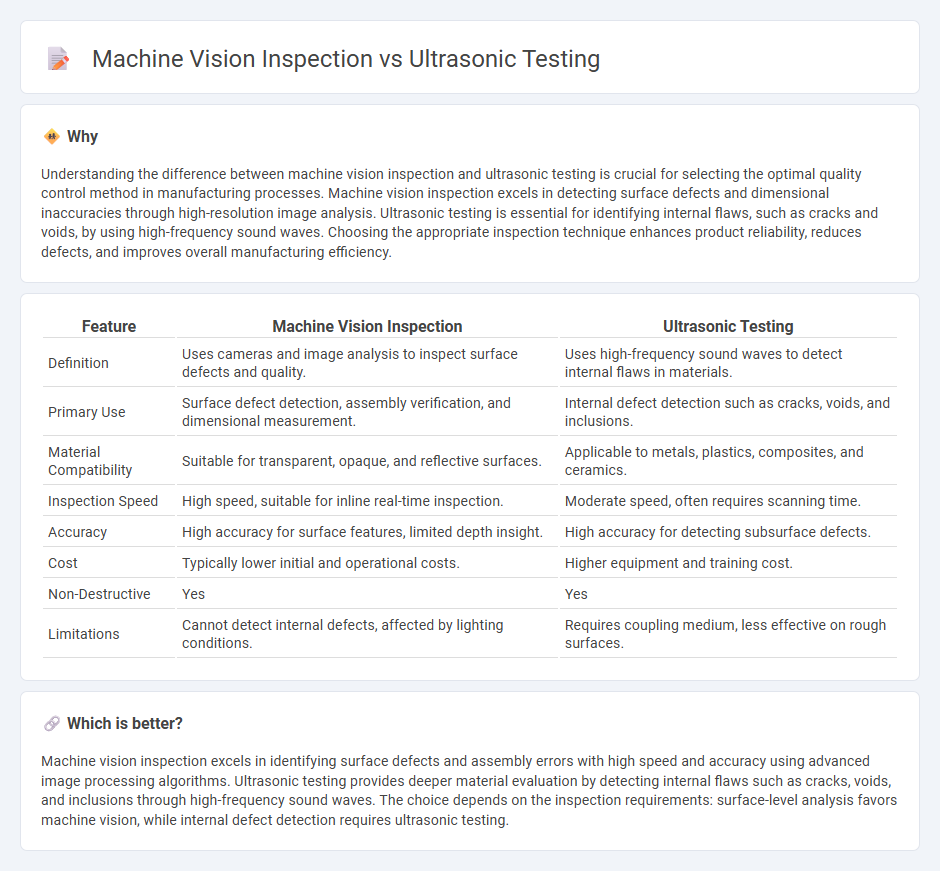 Machine Vision Inspection vs Ultrasonic Testing

Why

Understanding the difference between machine vision inspection and ultrasonic testing is crucial for selecting the optimal quality control method in manufacturing processes. Machine vision inspection excels in detecting surface defects and dimensional inaccuracies through high-resolution image analysis. Ultrasonic testing is essential for identifying internal flaws, such as cracks and voids, by using high-frequency sound waves. Choosing the appropriate inspection technique enhances product reliability, reduces defects, and improves overall manufacturing efficiency.

| Feature | Machine Vision Inspection | Ultrasonic Testing |
|---|---|---|
| Definition | Uses cameras and image analysis to inspect surface defects and quality. | Uses high-frequency sound waves to detect internal flaws in materials. |
| Primary Use | Surface defect detection, assembly verification, and dimensional measurement. | Internal defect detection such as cracks, voids, and inclusions. |
| Material Compatibility | Suitable for transparent, opaque, and reflective surfaces. | Applicable to metals, plastics, composites, and ceramics. |
| Inspection Speed | High speed, suitable for inline real-time inspection. | Moderate speed, often requires scanning time. |
| Accuracy | High accuracy for surface features, limited depth insight. | High accuracy for detecting subsurface defects. |
| Cost | Typically lower initial and operational costs. | Higher equipment and training cost. |
| Non-Destructive | Yes | Yes |
| Limitations | Cannot detect internal defects, affected by lighting conditions. | Requires coupling medium, less effective on rough surfaces. |

Which is better?

Machine vision inspection excels in identifying surface defects and assembly errors with high speed and accuracy using advanced image processing algorithms. Ultrasonic testing provides deeper material evaluation by detecting internal flaws such as cracks, voids, and inclusions through high-frequency sound waves. The choice depends on the inspection requirements: surface-level analysis favors machine vision, while internal defect detection requires ultrasonic testing.