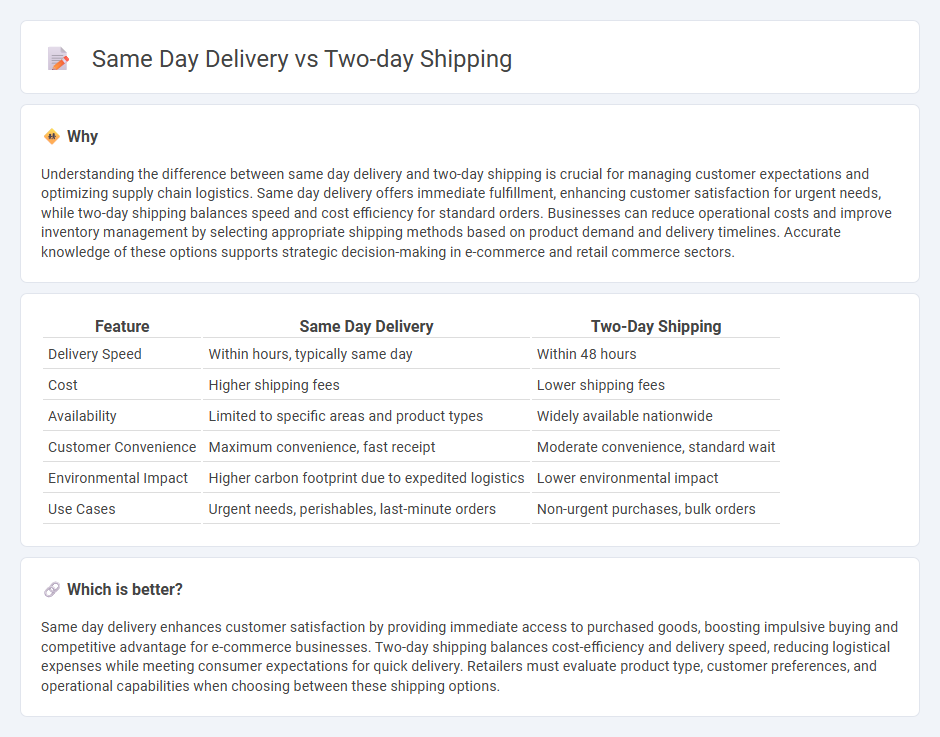 Same Day Delivery vs Two-day Shipping

Why

Understanding the difference between same day delivery and two-day shipping is crucial for managing customer expectations and optimizing supply chain logistics. Same day delivery offers immediate fulfillment, enhancing customer satisfaction for urgent needs, while two-day shipping balances speed and cost efficiency for standard orders. Businesses can reduce operational costs and improve inventory management by selecting appropriate shipping methods based on product demand and delivery timelines. Accurate knowledge of these options supports strategic decision-making in e-commerce and retail commerce sectors.

| Feature | Same Day Delivery | Two-Day Shipping |
|---|---|---|
| Delivery Speed | Within hours, typically same day | Within 48 hours |
| Cost | Higher shipping fees | Lower shipping fees |
| Availability | Limited to specific areas and product types | Widely available nationwide |
| Customer Convenience | Maximum convenience, fast receipt | Moderate convenience, standard wait |
| Environmental Impact | Higher carbon footprint due to expedited logistics | Lower environmental impact |
| Use Cases | Urgent needs, perishables, last-minute orders | Non-urgent purchases, bulk orders |

Which is better?

Same day delivery enhances customer satisfaction by providing immediate access to purchased goods, boosting impulsive buying and competitive advantage for e-commerce businesses. Two-day shipping balances cost-efficiency and delivery speed, reducing logistical expenses while meeting consumer expectations for quick delivery. Retailers must evaluate product type, customer preferences, and operational capabilities when choosing between these shipping options.