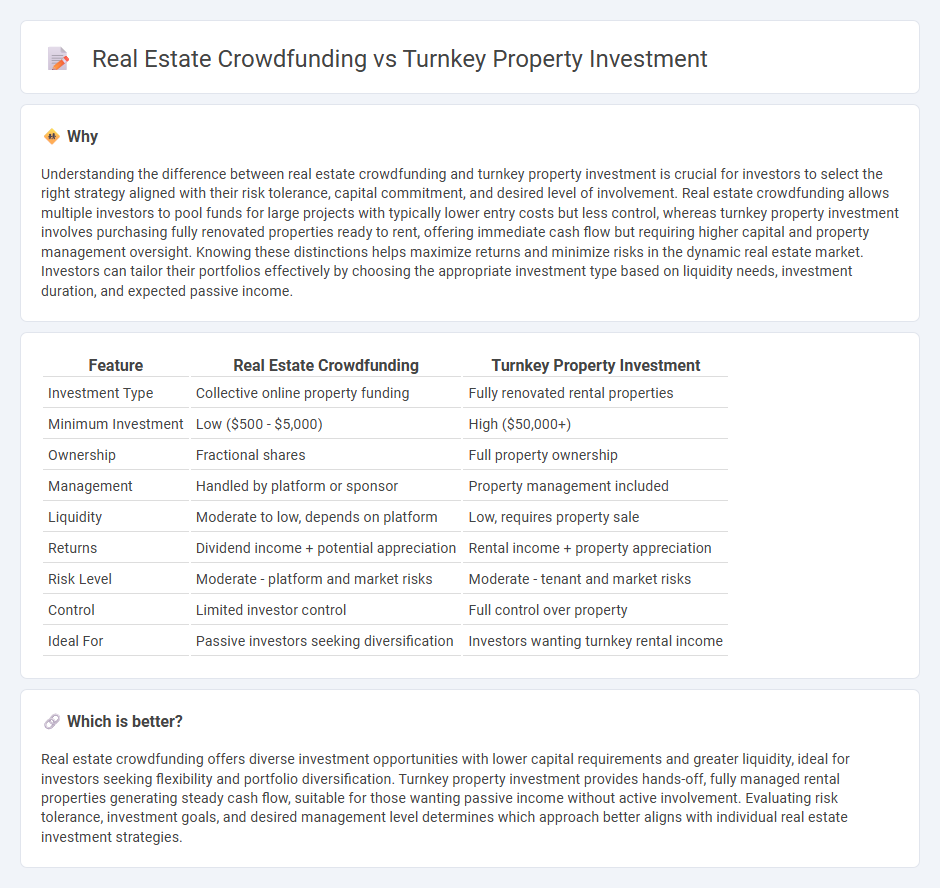 Real Estate Crowdfunding vs Turnkey Property Investment

Why

Understanding the difference between real estate crowdfunding and turnkey property investment is crucial for investors to select the right strategy aligned with their risk tolerance, capital commitment, and desired level of involvement. Real estate crowdfunding allows multiple investors to pool funds for large projects with typically lower entry costs but less control, whereas turnkey property investment involves purchasing fully renovated properties ready to rent, offering immediate cash flow but requiring higher capital and property management oversight. Knowing these distinctions helps maximize returns and minimize risks in the dynamic real estate market. Investors can tailor their portfolios effectively by choosing the appropriate investment type based on liquidity needs, investment duration, and expected passive income.

| Feature | Real Estate Crowdfunding | Turnkey Property Investment |
|---|---|---|
| Investment Type | Collective online property funding | Fully renovated rental properties |
| Minimum Investment | Low (\$500 - \$5,000) | High (\$50,000+) |
| Ownership | Fractional shares | Full property ownership |
| Management | Handled by platform or sponsor | Property management included |
| Liquidity | Moderate to low, depends on platform | Low, requires property sale |
| Returns | Dividend income + potential appreciation | Rental income + property appreciation |
| Risk Level | Moderate - platform and market risks | Moderate - tenant and market risks |
| Control | Limited investor control | Full control over property |
| Ideal For | Passive investors seeking diversification | Investors wanting turnkey rental income |

Which is better?

Real estate crowdfunding offers diverse investment opportunities with lower capital requirements and greater liquidity, ideal for investors seeking flexibility and portfolio diversification. Turnkey property investment provides hands-off, fully managed rental properties generating steady cash flow, suitable for those wanting passive income without active involvement. Evaluating risk tolerance, investment goals, and desired management level determines which approach better aligns with individual real estate investment strategies.