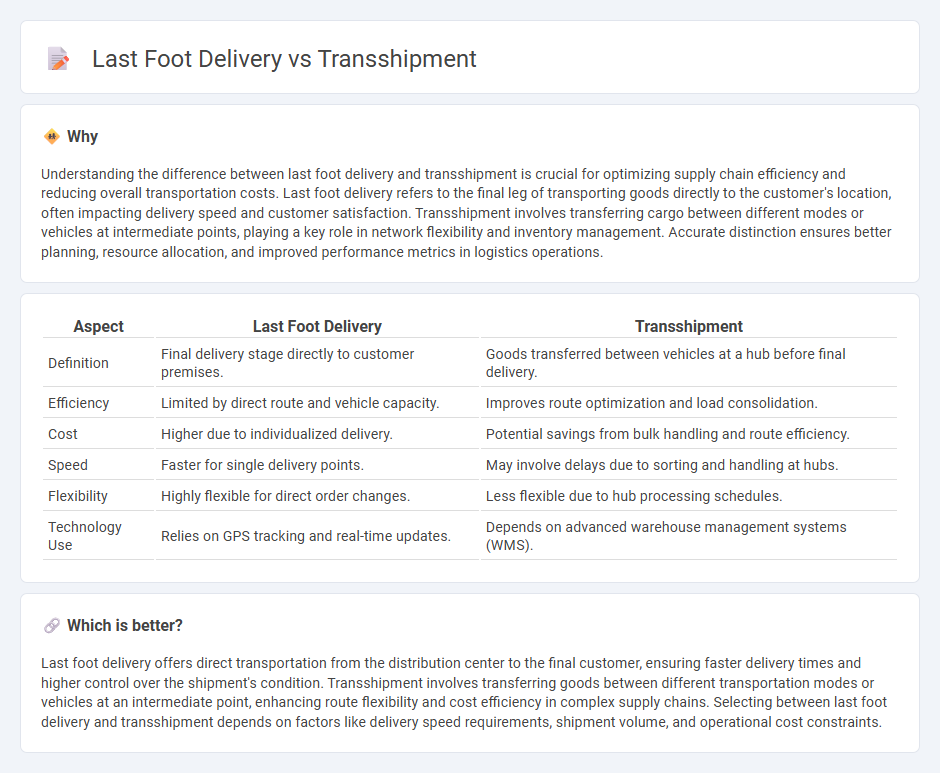 Last Foot Delivery vs Transshipment

Why

Understanding the difference between last foot delivery and transshipment is crucial for optimizing supply chain efficiency and reducing overall transportation costs. Last foot delivery refers to the final leg of transporting goods directly to the customer's location, often impacting delivery speed and customer satisfaction. Transshipment involves transferring cargo between different modes or vehicles at intermediate points, playing a key role in network flexibility and inventory management. Accurate distinction ensures better planning, resource allocation, and improved performance metrics in logistics operations.

| Aspect | Last Foot Delivery | Transshipment |
|---|---|---|
| Definition | Final delivery stage directly to customer premises. | Goods transferred between vehicles at a hub before final delivery. |
| Efficiency | Limited by direct route and vehicle capacity. | Improves route optimization and load consolidation. |
| Cost | Higher due to individualized delivery. | Potential savings from bulk handling and route efficiency. |
| Speed | Faster for single delivery points. | May involve delays due to sorting and handling at hubs. |
| Flexibility | Highly flexible for direct order changes. | Less flexible due to hub processing schedules. |
| Technology Use | Relies on GPS tracking and real-time updates. | Depends on advanced warehouse management systems (WMS). |

Which is better?

Last foot delivery offers direct transportation from the distribution center to the final customer, ensuring faster delivery times and higher control over the shipment's condition. Transshipment involves transferring goods between different transportation modes or vehicles at an intermediate point, enhancing route flexibility and cost efficiency in complex supply chains. Selecting between last foot delivery and transshipment depends on factors like delivery speed requirements, shipment volume, and operational cost constraints.