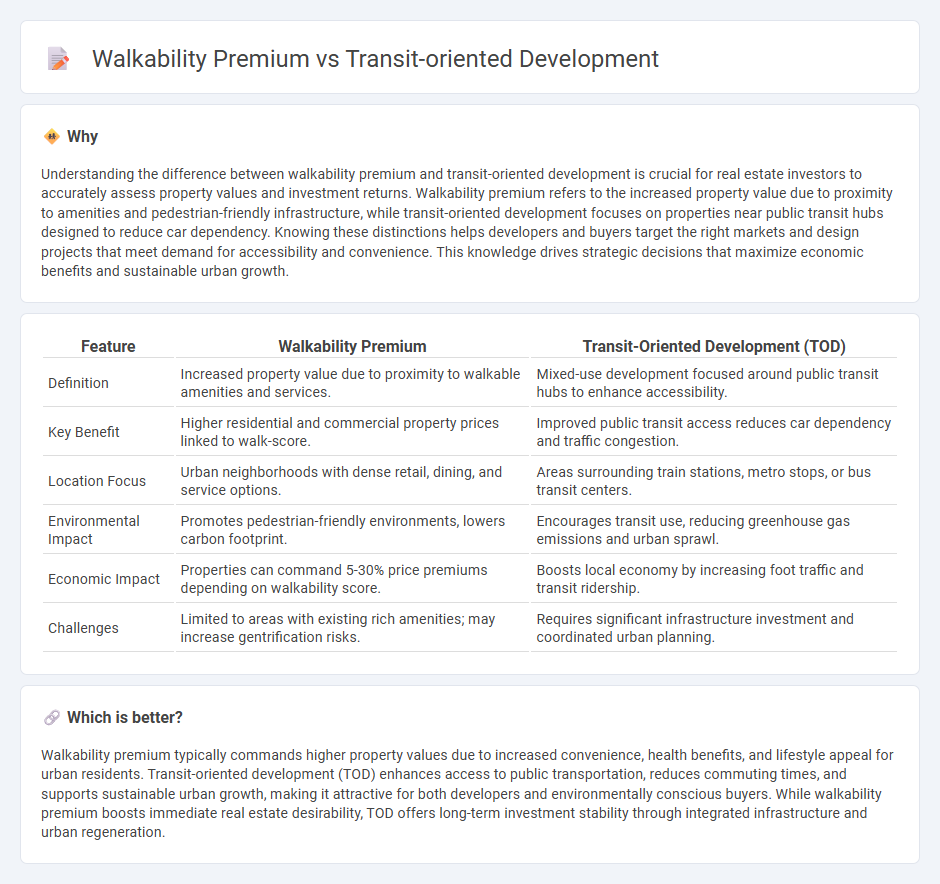 Walkability Premium vs Transit-oriented Development

Why

Understanding the difference between walkability premium and transit-oriented development is crucial for real estate investors to accurately assess property values and investment returns. Walkability premium refers to the increased property value due to proximity to amenities and pedestrian-friendly infrastructure, while transit-oriented development focuses on properties near public transit hubs designed to reduce car dependency. Knowing these distinctions helps developers and buyers target the right markets and design projects that meet demand for accessibility and convenience. This knowledge drives strategic decisions that maximize economic benefits and sustainable urban growth.

| Feature | Walkability Premium | Transit-Oriented Development (TOD) |
|---|---|---|
| Definition | Increased property value due to proximity to walkable amenities and services. | Mixed-use development focused around public transit hubs to enhance accessibility. |
| Key Benefit | Higher residential and commercial property prices linked to walk-score. | Improved public transit access reduces car dependency and traffic congestion. |
| Location Focus | Urban neighborhoods with dense retail, dining, and service options. | Areas surrounding train stations, metro stops, or bus transit centers. |
| Environmental Impact | Promotes pedestrian-friendly environments, lowers carbon footprint. | Encourages transit use, reducing greenhouse gas emissions and urban sprawl. |
| Economic Impact | Properties can command 5-30% price premiums depending on walkability score. | Boosts local economy by increasing foot traffic and transit ridership. |
| Challenges | Limited to areas with existing rich amenities; may increase gentrification risks. | Requires significant infrastructure investment and coordinated urban planning. |

Which is better?

Walkability premium typically commands higher property values due to increased convenience, health benefits, and lifestyle appeal for urban residents. Transit-oriented development (TOD) enhances access to public transportation, reduces commuting times, and supports sustainable urban growth, making it attractive for both developers and environmentally conscious buyers. While walkability premium boosts immediate real estate desirability, TOD offers long-term investment stability through integrated infrastructure and urban regeneration.