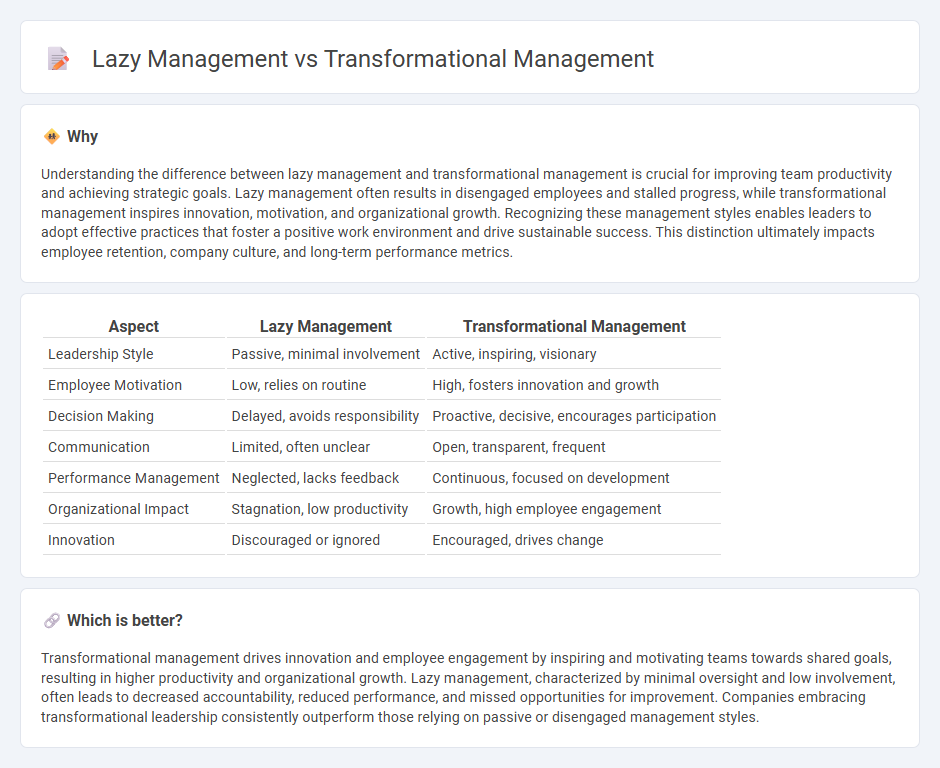 Lazy Management vs Transformational Management

Why

Understanding the difference between lazy management and transformational management is crucial for improving team productivity and achieving strategic goals. Lazy management often results in disengaged employees and stalled progress, while transformational management inspires innovation, motivation, and organizational growth. Recognizing these management styles enables leaders to adopt effective practices that foster a positive work environment and drive sustainable success. This distinction ultimately impacts employee retention, company culture, and long-term performance metrics.

| Aspect | Lazy Management | Transformational Management |
|---|---|---|
| Leadership Style | Passive, minimal involvement | Active, inspiring, visionary |
| Employee Motivation | Low, relies on routine | High, fosters innovation and growth |
| Decision Making | Delayed, avoids responsibility | Proactive, decisive, encourages participation |
| Communication | Limited, often unclear | Open, transparent, frequent |
| Performance Management | Neglected, lacks feedback | Continuous, focused on development |
| Organizational Impact | Stagnation, low productivity | Growth, high employee engagement |
| Innovation | Discouraged or ignored | Encouraged, drives change |

Which is better?

Transformational management drives innovation and employee engagement by inspiring and motivating teams towards shared goals, resulting in higher productivity and organizational growth. Lazy management, characterized by minimal oversight and low involvement, often leads to decreased accountability, reduced performance, and missed opportunities for improvement. Companies embracing transformational leadership consistently outperform those relying on passive or disengaged management styles.