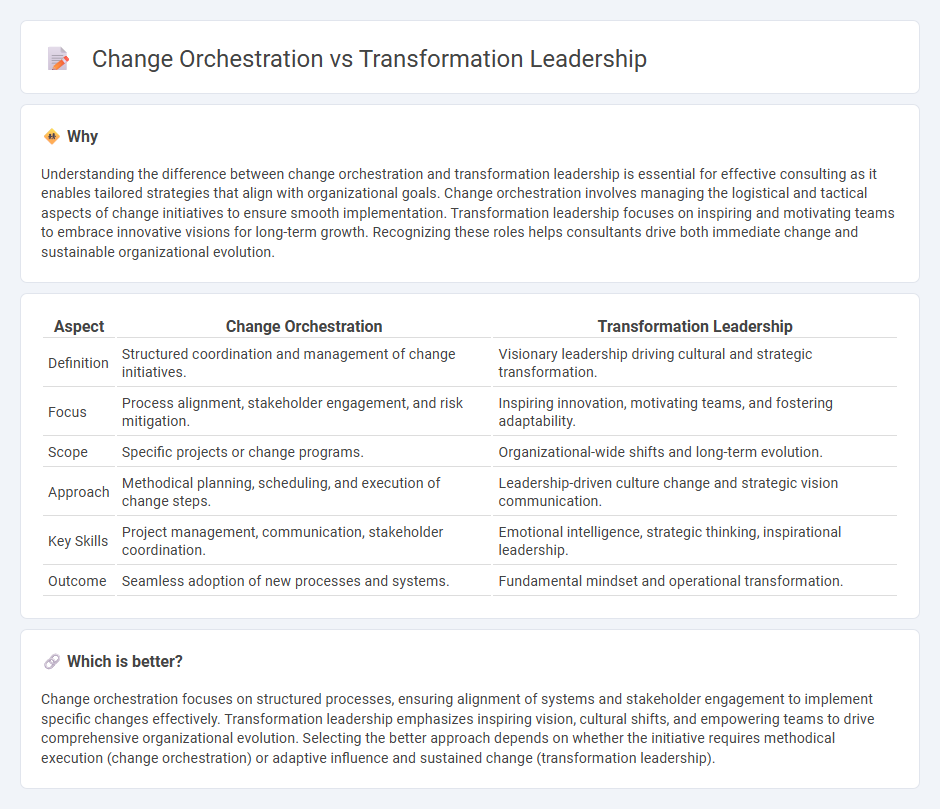 Change Orchestration vs Transformation Leadership

Why

Understanding the difference between change orchestration and transformation leadership is essential for effective consulting as it enables tailored strategies that align with organizational goals. Change orchestration involves managing the logistical and tactical aspects of change initiatives to ensure smooth implementation. Transformation leadership focuses on inspiring and motivating teams to embrace innovative visions for long-term growth. Recognizing these roles helps consultants drive both immediate change and sustainable organizational evolution.

| Aspect | Change Orchestration | Transformation Leadership |
|---|---|---|
| Definition | Structured coordination and management of change initiatives. | Visionary leadership driving cultural and strategic transformation. |
| Focus | Process alignment, stakeholder engagement, and risk mitigation. | Inspiring innovation, motivating teams, and fostering adaptability. |
| Scope | Specific projects or change programs. | Organizational-wide shifts and long-term evolution. |
| Approach | Methodical planning, scheduling, and execution of change steps. | Leadership-driven culture change and strategic vision communication. |
| Key Skills | Project management, communication, stakeholder coordination. | Emotional intelligence, strategic thinking, inspirational leadership. |
| Outcome | Seamless adoption of new processes and systems. | Fundamental mindset and operational transformation. |

Which is better?

Change orchestration focuses on structured processes, ensuring alignment of systems and stakeholder engagement to implement specific changes effectively. Transformation leadership emphasizes inspiring vision, cultural shifts, and empowering teams to drive comprehensive organizational evolution. Selecting the better approach depends on whether the initiative requires methodical execution (change orchestration) or adaptive influence and sustained change (transformation leadership).