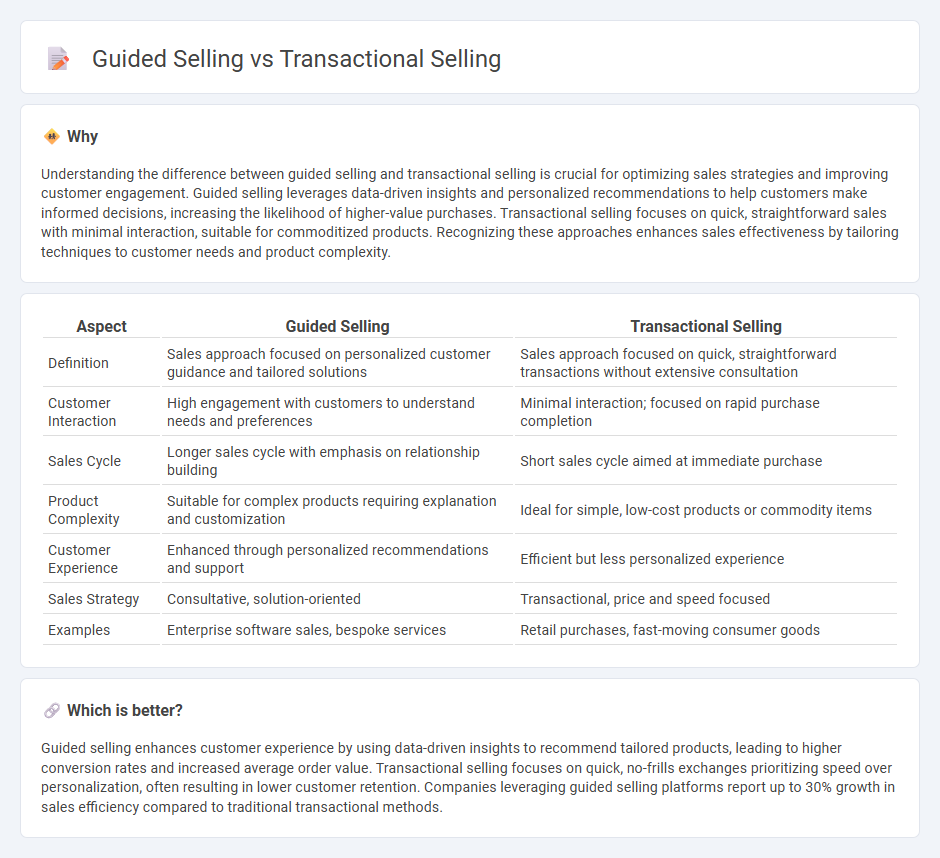 Guided Selling vs Transactional Selling

Why

Understanding the difference between guided selling and transactional selling is crucial for optimizing sales strategies and improving customer engagement. Guided selling leverages data-driven insights and personalized recommendations to help customers make informed decisions, increasing the likelihood of higher-value purchases. Transactional selling focuses on quick, straightforward sales with minimal interaction, suitable for commoditized products. Recognizing these approaches enhances sales effectiveness by tailoring techniques to customer needs and product complexity.

| Aspect | Guided Selling | Transactional Selling |
|---|---|---|
| Definition | Sales approach focused on personalized customer guidance and tailored solutions | Sales approach focused on quick, straightforward transactions without extensive consultation |
| Customer Interaction | High engagement with customers to understand needs and preferences | Minimal interaction; focused on rapid purchase completion |
| Sales Cycle | Longer sales cycle with emphasis on relationship building | Short sales cycle aimed at immediate purchase |
| Product Complexity | Suitable for complex products requiring explanation and customization | Ideal for simple, low-cost products or commodity items |
| Customer Experience | Enhanced through personalized recommendations and support | Efficient but less personalized experience |
| Sales Strategy | Consultative, solution-oriented | Transactional, price and speed focused |
| Examples | Enterprise software sales, bespoke services | Retail purchases, fast-moving consumer goods |

Which is better?

Guided selling enhances customer experience by using data-driven insights to recommend tailored products, leading to higher conversion rates and increased average order value. Transactional selling focuses on quick, no-frills exchanges prioritizing speed over personalization, often resulting in lower customer retention. Companies leveraging guided selling platforms report up to 30% growth in sales efficiency compared to traditional transactional methods.