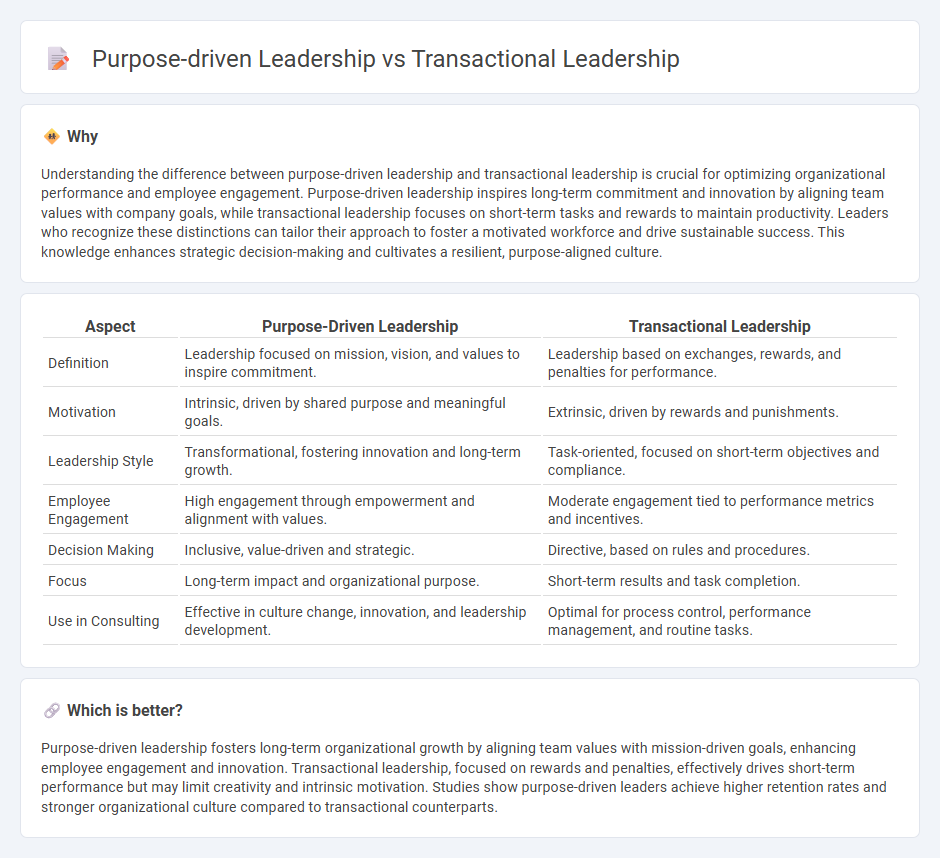 Purpose-driven Leadership vs Transactional Leadership

Why

Understanding the difference between purpose-driven leadership and transactional leadership is crucial for optimizing organizational performance and employee engagement. Purpose-driven leadership inspires long-term commitment and innovation by aligning team values with company goals, while transactional leadership focuses on short-term tasks and rewards to maintain productivity. Leaders who recognize these distinctions can tailor their approach to foster a motivated workforce and drive sustainable success. This knowledge enhances strategic decision-making and cultivates a resilient, purpose-aligned culture.

| Aspect | Purpose-Driven Leadership | Transactional Leadership |
|---|---|---|
| Definition | Leadership focused on mission, vision, and values to inspire commitment. | Leadership based on exchanges, rewards, and penalties for performance. |
| Motivation | Intrinsic, driven by shared purpose and meaningful goals. | Extrinsic, driven by rewards and punishments. |
| Leadership Style | Transformational, fostering innovation and long-term growth. | Task-oriented, focused on short-term objectives and compliance. |
| Employee Engagement | High engagement through empowerment and alignment with values. | Moderate engagement tied to performance metrics and incentives. |
| Decision Making | Inclusive, value-driven and strategic. | Directive, based on rules and procedures. |
| Focus | Long-term impact and organizational purpose. | Short-term results and task completion. |
| Use in Consulting | Effective in culture change, innovation, and leadership development. | Optimal for process control, performance management, and routine tasks. |

Which is better?

Purpose-driven leadership fosters long-term organizational growth by aligning team values with mission-driven goals, enhancing employee engagement and innovation. Transactional leadership, focused on rewards and penalties, effectively drives short-term performance but may limit creativity and intrinsic motivation. Studies show purpose-driven leaders achieve higher retention rates and stronger organizational culture compared to transactional counterparts.