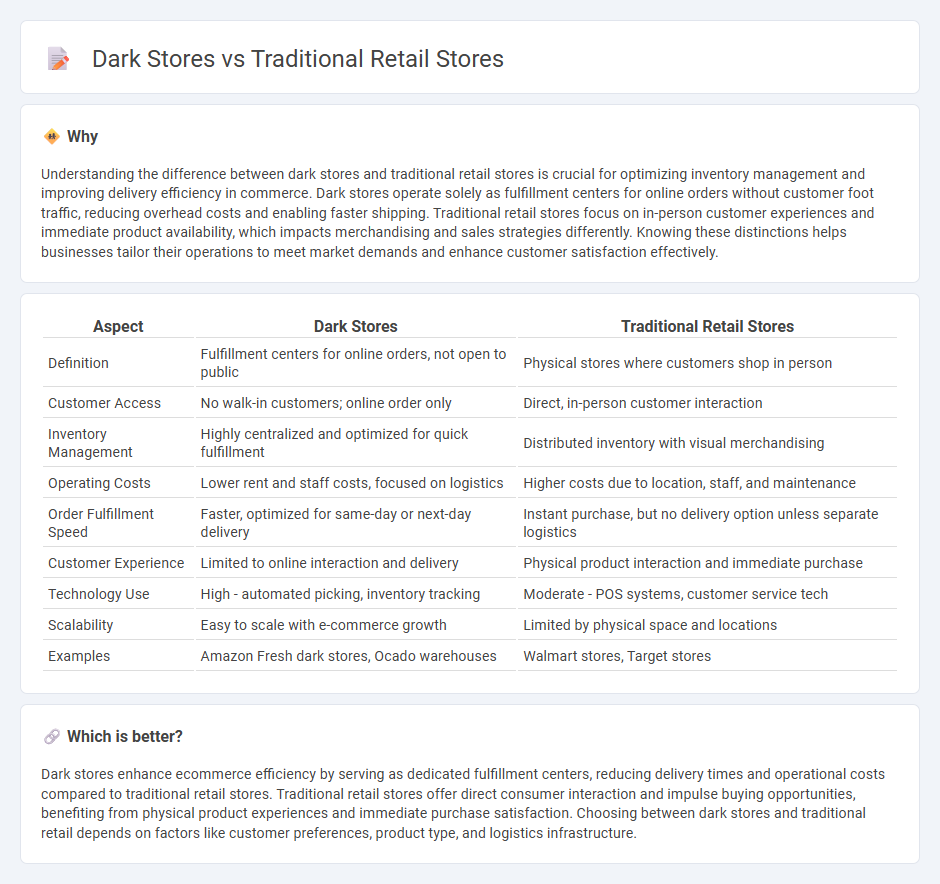 Dark Stores vs Traditional Retail Stores

Why

Understanding the difference between dark stores and traditional retail stores is crucial for optimizing inventory management and improving delivery efficiency in commerce. Dark stores operate solely as fulfillment centers for online orders without customer foot traffic, reducing overhead costs and enabling faster shipping. Traditional retail stores focus on in-person customer experiences and immediate product availability, which impacts merchandising and sales strategies differently. Knowing these distinctions helps businesses tailor their operations to meet market demands and enhance customer satisfaction effectively.

| Aspect | Dark Stores | Traditional Retail Stores |
|---|---|---|
| Definition | Fulfillment centers for online orders, not open to public | Physical stores where customers shop in person |
| Customer Access | No walk-in customers; online order only | Direct, in-person customer interaction |
| Inventory Management | Highly centralized and optimized for quick fulfillment | Distributed inventory with visual merchandising |
| Operating Costs | Lower rent and staff costs, focused on logistics | Higher costs due to location, staff, and maintenance |
| Order Fulfillment Speed | Faster, optimized for same-day or next-day delivery | Instant purchase, but no delivery option unless separate logistics |
| Customer Experience | Limited to online interaction and delivery | Physical product interaction and immediate purchase |
| Technology Use | High - automated picking, inventory tracking | Moderate - POS systems, customer service tech |
| Scalability | Easy to scale with e-commerce growth | Limited by physical space and locations |
| Examples | Amazon Fresh dark stores, Ocado warehouses | Walmart stores, Target stores |

Which is better?

Dark stores enhance ecommerce efficiency by serving as dedicated fulfillment centers, reducing delivery times and operational costs compared to traditional retail stores. Traditional retail stores offer direct consumer interaction and impulse buying opportunities, benefiting from physical product experiences and immediate purchase satisfaction. Choosing between dark stores and traditional retail depends on factors like customer preferences, product type, and logistics infrastructure.