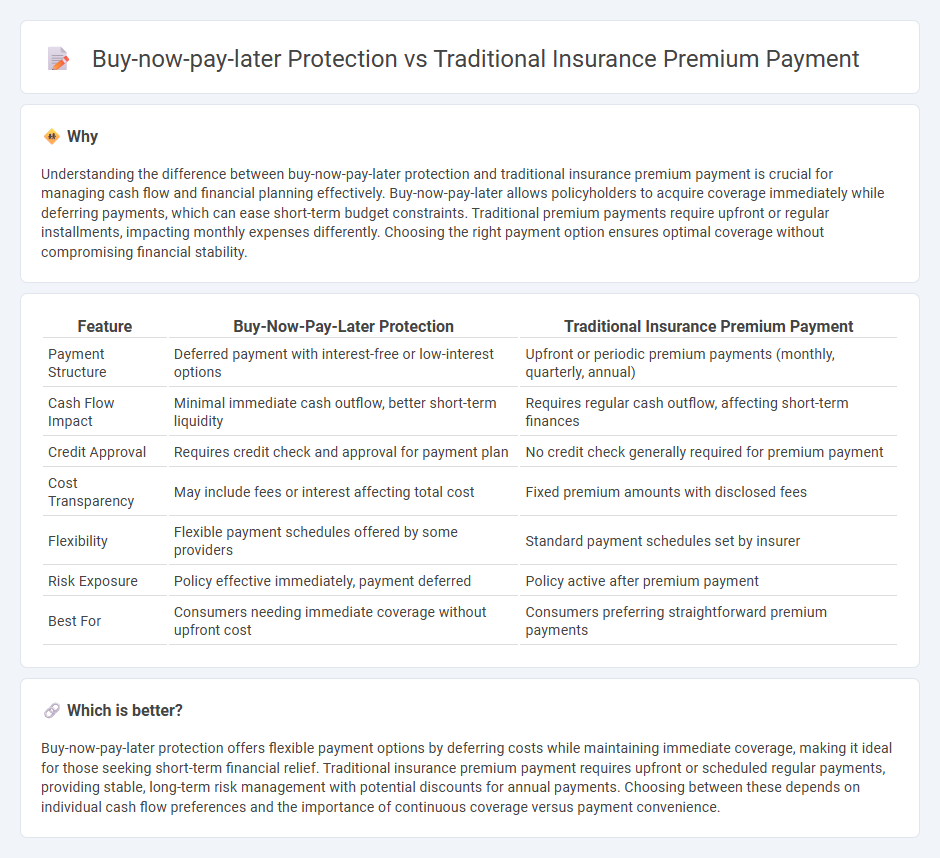 Buy-now-pay-later Protection vs Traditional Insurance Premium Payment

Why

Understanding the difference between buy-now-pay-later protection and traditional insurance premium payment is crucial for managing cash flow and financial planning effectively. Buy-now-pay-later allows policyholders to acquire coverage immediately while deferring payments, which can ease short-term budget constraints. Traditional premium payments require upfront or regular installments, impacting monthly expenses differently. Choosing the right payment option ensures optimal coverage without compromising financial stability.

| Feature | Buy-Now-Pay-Later Protection | Traditional Insurance Premium Payment |
|---|---|---|
| Payment Structure | Deferred payment with interest-free or low-interest options | Upfront or periodic premium payments (monthly, quarterly, annual) |
| Cash Flow Impact | Minimal immediate cash outflow, better short-term liquidity | Requires regular cash outflow, affecting short-term finances |
| Credit Approval | Requires credit check and approval for payment plan | No credit check generally required for premium payment |
| Cost Transparency | May include fees or interest affecting total cost | Fixed premium amounts with disclosed fees |
| Flexibility | Flexible payment schedules offered by some providers | Standard payment schedules set by insurer |
| Risk Exposure | Policy effective immediately, payment deferred | Policy active after premium payment |
| Best For | Consumers needing immediate coverage without upfront cost | Consumers preferring straightforward premium payments |

Which is better?

Buy-now-pay-later protection offers flexible payment options by deferring costs while maintaining immediate coverage, making it ideal for those seeking short-term financial relief. Traditional insurance premium payment requires upfront or scheduled regular payments, providing stable, long-term risk management with potential discounts for annual payments. Choosing between these depends on individual cash flow preferences and the importance of continuous coverage versus payment convenience.