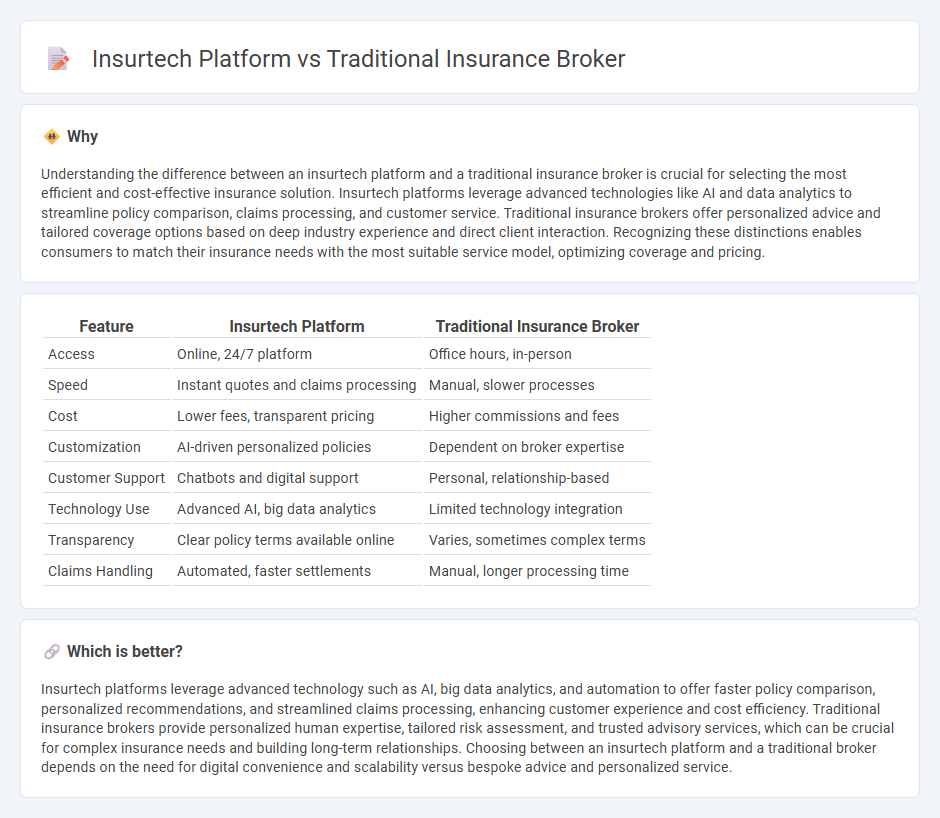 Insurtech Platform vs Traditional Insurance Broker

Why

Understanding the difference between an insurtech platform and a traditional insurance broker is crucial for selecting the most efficient and cost-effective insurance solution. Insurtech platforms leverage advanced technologies like AI and data analytics to streamline policy comparison, claims processing, and customer service. Traditional insurance brokers offer personalized advice and tailored coverage options based on deep industry experience and direct client interaction. Recognizing these distinctions enables consumers to match their insurance needs with the most suitable service model, optimizing coverage and pricing.

| Feature | Insurtech Platform | Traditional Insurance Broker |
|---|---|---|
| Access | Online, 24/7 platform | Office hours, in-person |
| Speed | Instant quotes and claims processing | Manual, slower processes |
| Cost | Lower fees, transparent pricing | Higher commissions and fees |
| Customization | AI-driven personalized policies | Dependent on broker expertise |
| Customer Support | Chatbots and digital support | Personal, relationship-based |
| Technology Use | Advanced AI, big data analytics | Limited technology integration |
| Transparency | Clear policy terms available online | Varies, sometimes complex terms |
| Claims Handling | Automated, faster settlements | Manual, longer processing time |

Which is better?

Insurtech platforms leverage advanced technology such as AI, big data analytics, and automation to offer faster policy comparison, personalized recommendations, and streamlined claims processing, enhancing customer experience and cost efficiency. Traditional insurance brokers provide personalized human expertise, tailored risk assessment, and trusted advisory services, which can be crucial for complex insurance needs and building long-term relationships. Choosing between an insurtech platform and a traditional broker depends on the need for digital convenience and scalability versus bespoke advice and personalized service.